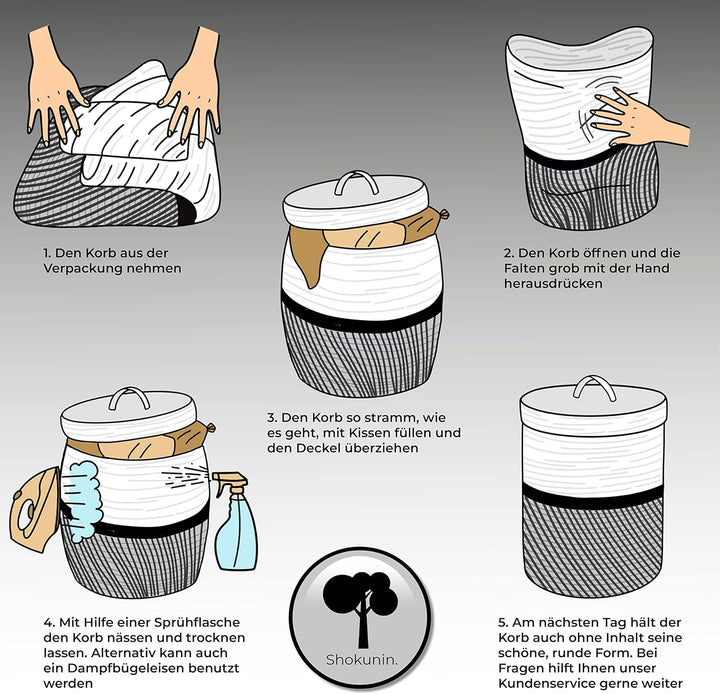 1. Den Korb aus der Verpackung nehmen

2. Den Korb öffnen und die Falten grob mit der Hand herausdrücken

3. Den Korb so stramm, wie es geht, mit Kissen füllen und den Deckel überziehen

4. Mit Hilfe einer Sprühflasche den Korb nässen und trocknen lassen. Alternativ kann auch ein Dampfbügeleisen benutzt werden

Shokunin.

5. Am nächsten Tag hält der Korb auch ohne Inhalt seine schöne, runde Form. Bei Fragen hilft Ihnen unser Kundenservice gerne weiter