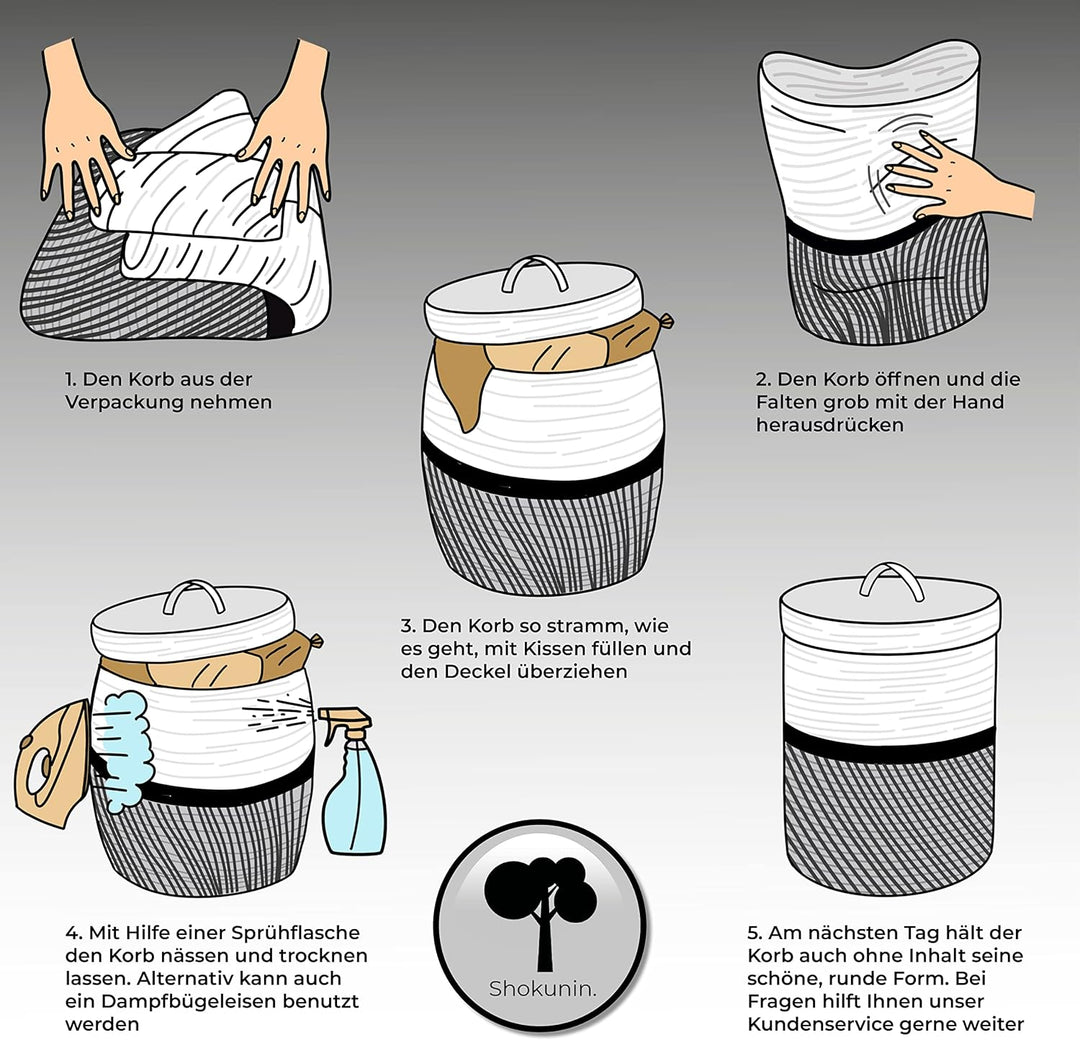 1. Den Korb aus der Verpackung nehmen

2. Den Korb öffnen und die Falten grob mit der Hand herausdrücken

3. Den Korb so stramm, wie es geht, mit Kissen füllen und den Deckel überziehen

4. Mit Hilfe einer Sprühflasche den Korb nässen und trocknen lassen. Alternativ kann auch ein Dampfbügeleisen benutzt werden

Shokunin.

5. Am nächsten Tag hält der Korb auch ohne Inhalt seine schöne, runde Form. Bei Fragen hilft Ihnen unser Kundenservice gerne weiter