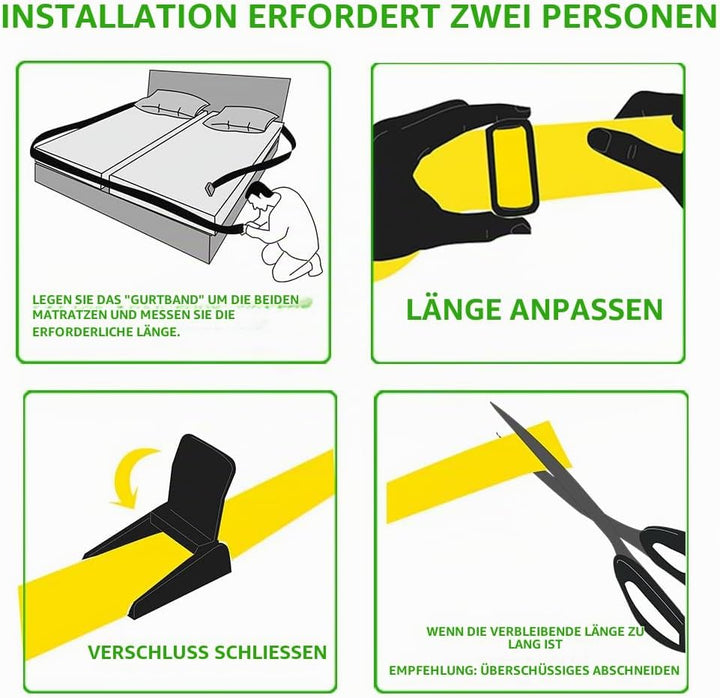 INSTALLATION ERFORDERT ZWEI PERSONEN

LEGEN SIE DAS "GURTBAND" UM DIE BEIDEN MATRATZEN UND MESSEN SIE DIE ERFORDERLICHE LÄNGE.

LÄNGE ANPASSEN

VERSCHLUSS SCHLIESSEN

WENN DIE VERBLEIBENDE LÄNGE ZU LANG IST

EMPFEHLUNG: ÜBERSCHÜSSIGES ABSCHNEIDEN