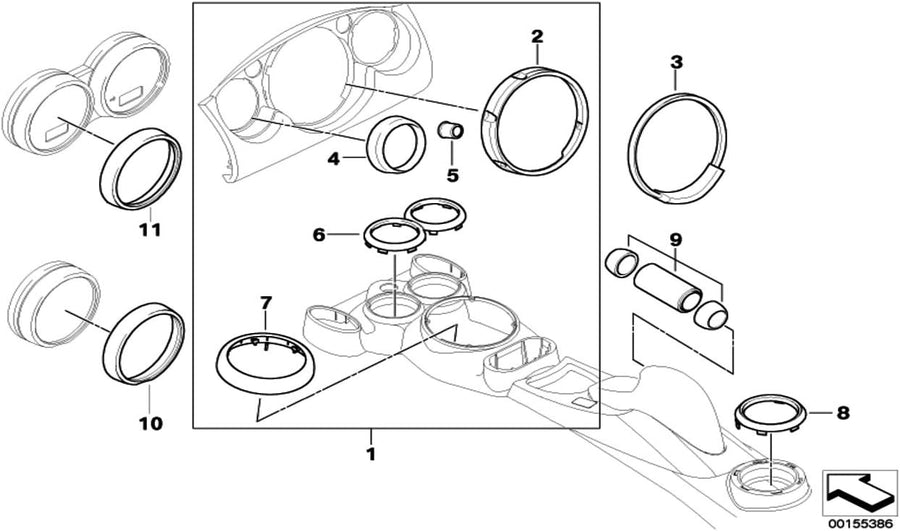 2
3
4
5
11
6
9
7
10
8
1
00155386