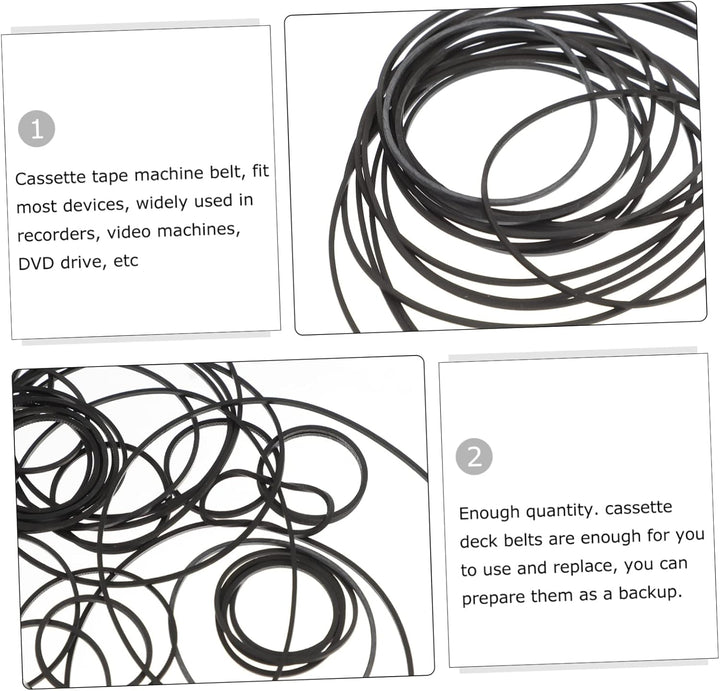 1

Cassette tape machine belt, fit most devices, widely used in recorders, video machines, DVD drive, etc

2

Enough quantity. cassette deck belts are enough for you to use and replace, you can prepare them as a backup.