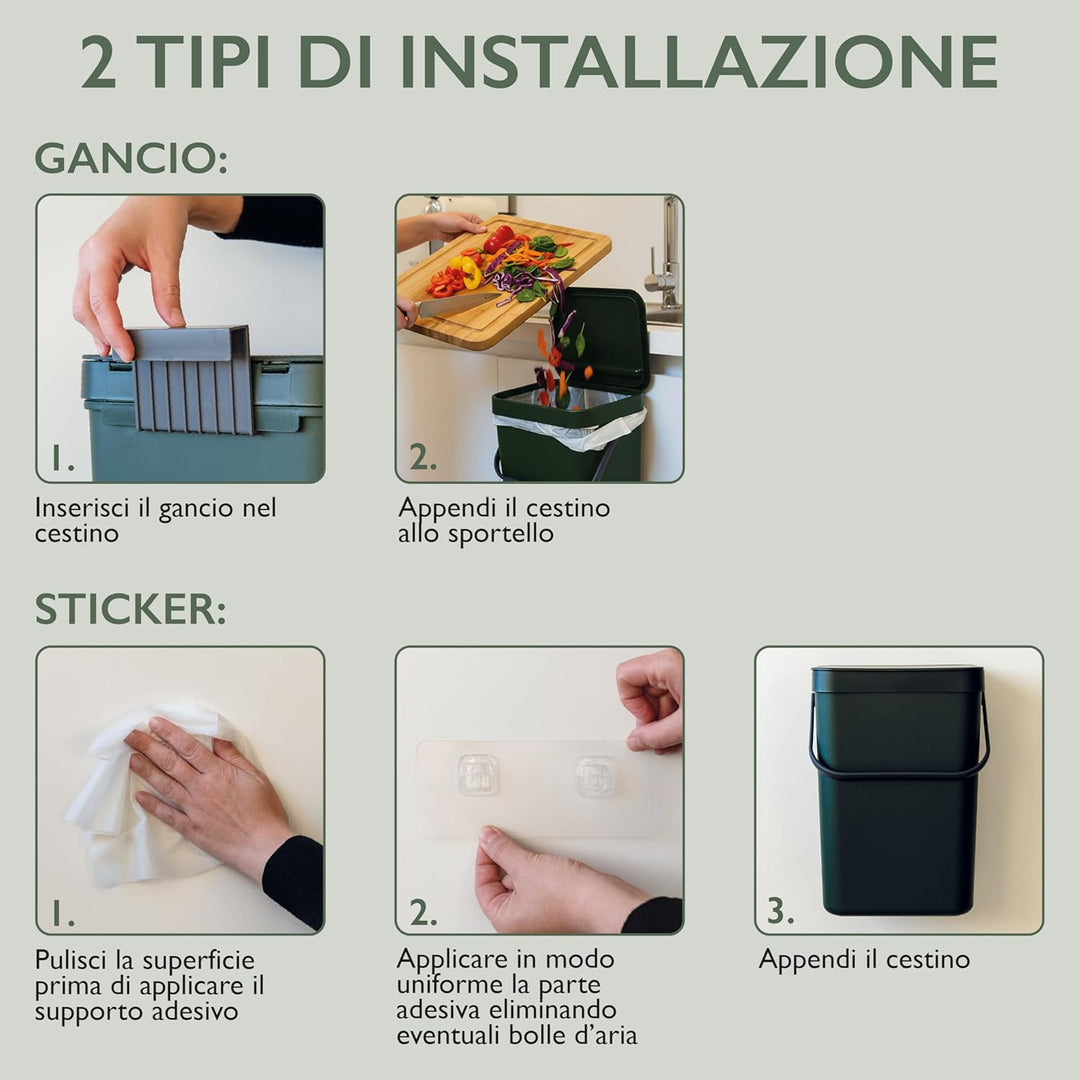 2 TIPI DI INSTALLAZIONE

GANCIO:

1.

Inserisci il gancio nel cestino

2.

Appendi il cestino allo sportello

STICKER:

1.

Pulisci la superficie prima di applicare il supporto adesivo

2.

Applicare in modo uniforme la parte adesiva eliminando eventuali bolle d'aria

3.

Appendi il cestino