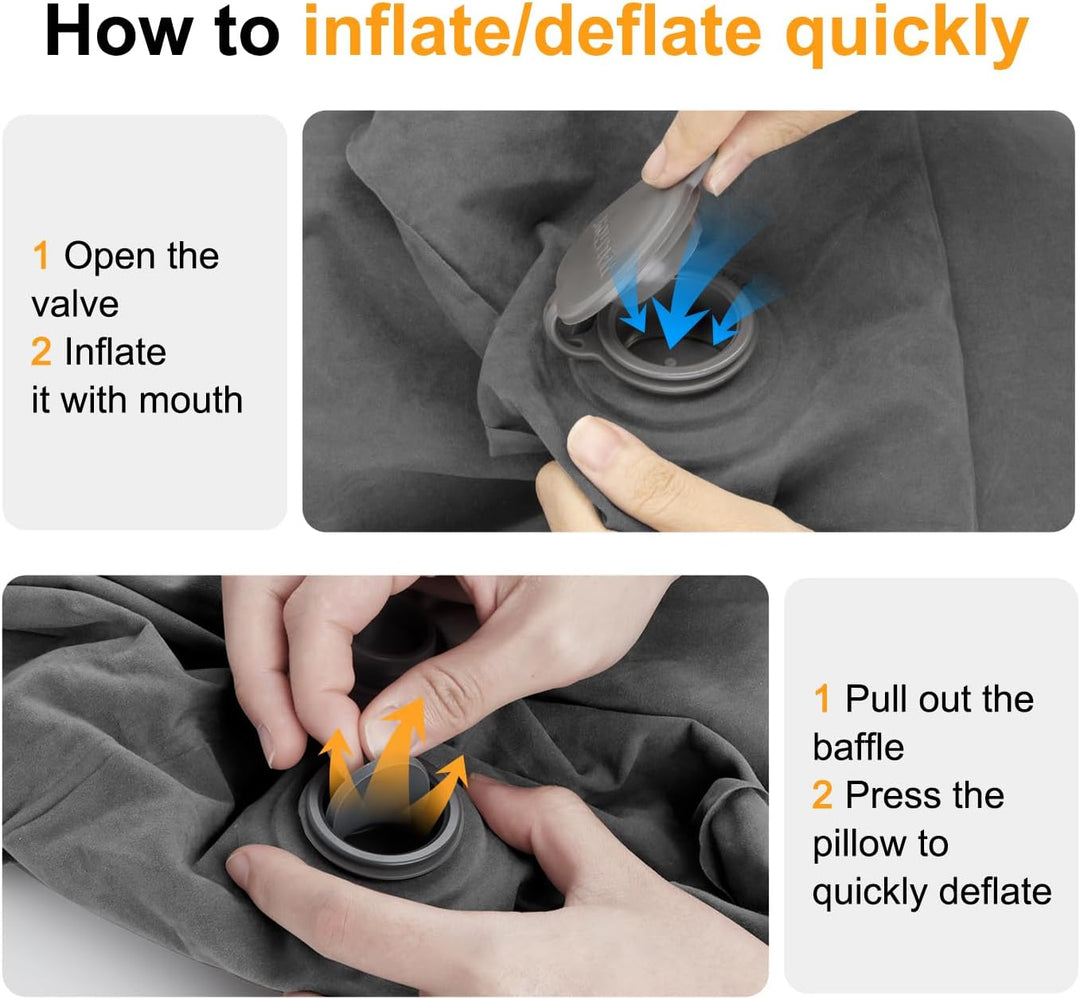 How to inflate/deflate quickly

1 Open the valve
2 Inflate it with mouth

1 Pull out the baffle
2 Press the pillow to quickly deflate