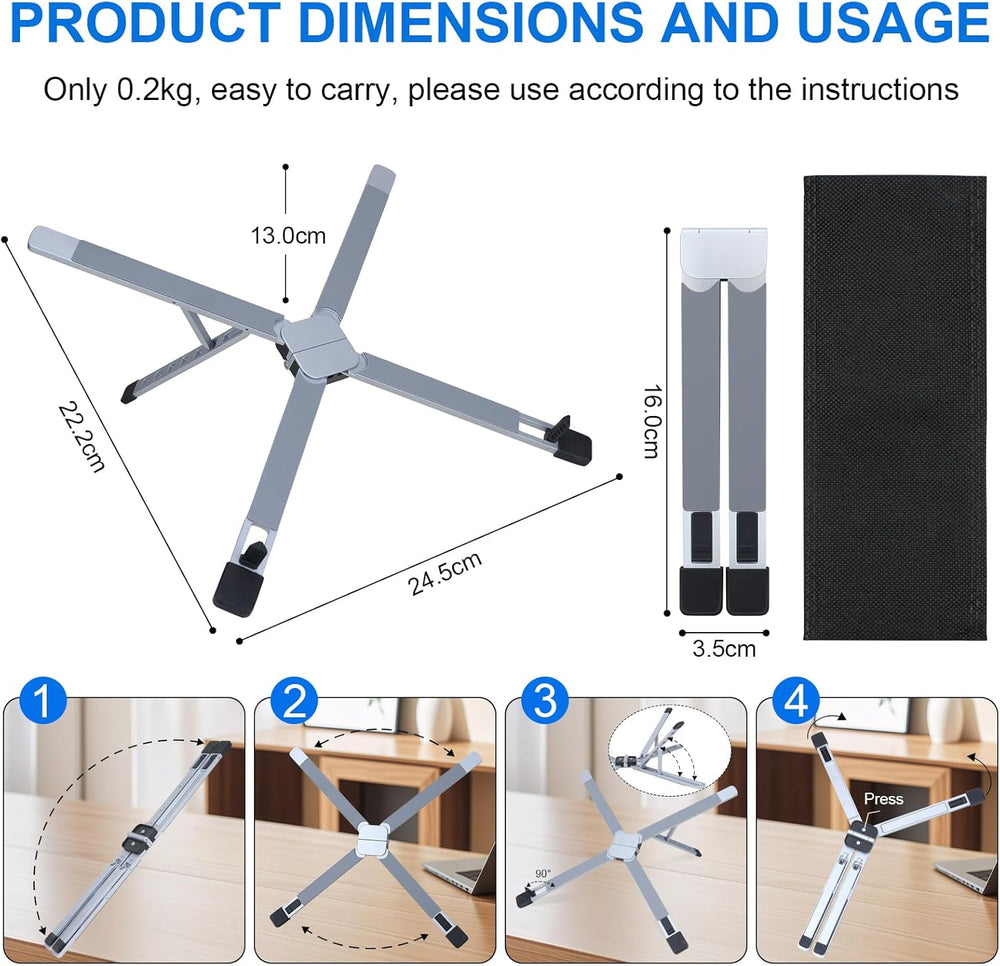 PRODUCT DIMENSIONS AND USAGE

Only 0.2kg, easy to carry, please use according to the instructions

13.0cm

22.2cm

24.5cm

16.0cm

3.5cm

1

2

3

90°

4

Press