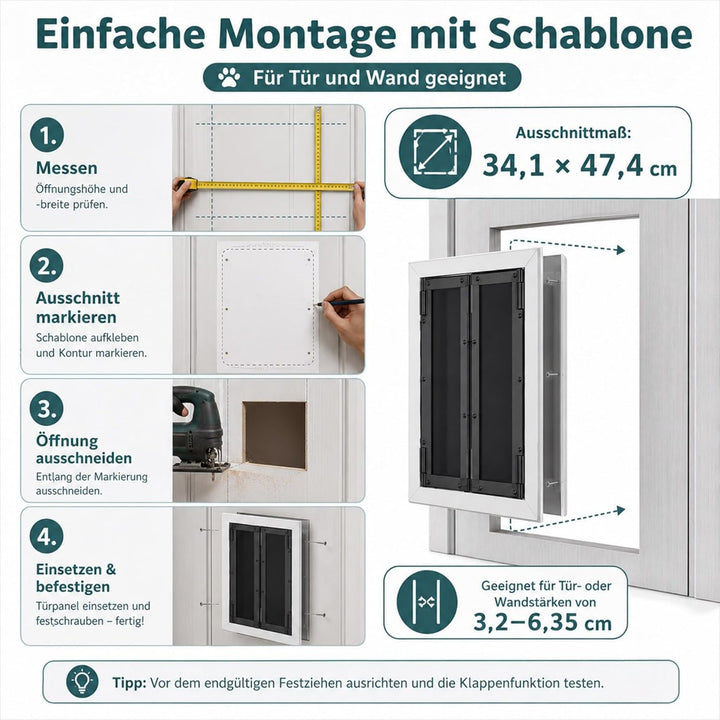 Einfache Montage mit Schablone

Für Tür und Wand geeignet

1.
Messen
Öffnungshöhe und -breite prüfen.

2.
Ausschnitt markieren
Schablone aufkleben und Kontur markieren.

3.
Öffnung ausschneiden
Entlang der Markierung ausschneiden.

4.
Einsetzen & befestigen
Türpanel einsetzen und festschrauben – fertig!

Ausschnittmaß:
34,1 × 47,4 cm

Geeignet für Tür- oder Wandstärken von
3,2–6,35 cm

Tipp: Vor dem endgültigen Festziehen ausrichten und die Klappenfunktion testen.