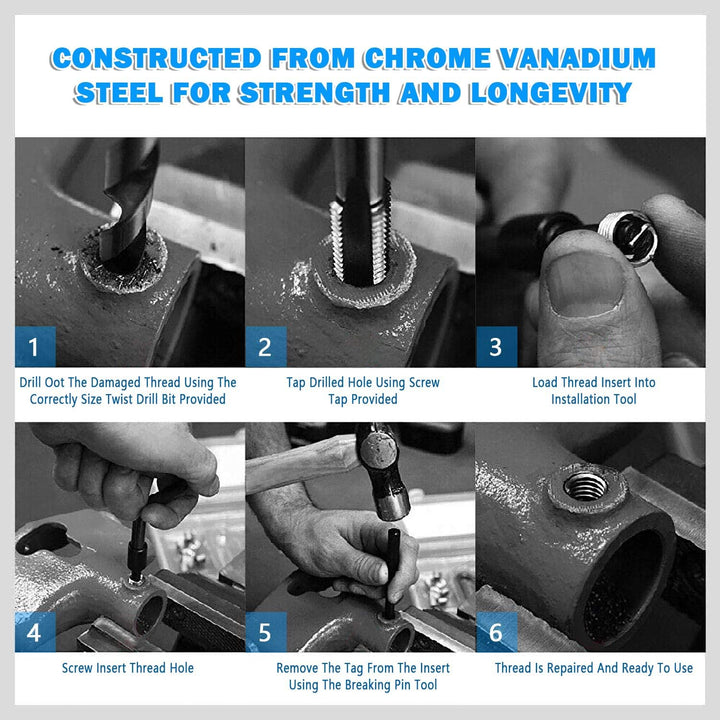 CONSTRUCTED FROM CHROME VANADIUM STEEL FOR STRENGTH AND LONGEVITY

1

Drill Oot The Damaged Thread Using The Correctly Size Twist Drill Bit Provided

2

Tap Drilled Hole Using Screw Tap Provided

3

Load Thread Insert Into Installation Tool

4

Screw Insert Thread Hole

5

Remove The Tag From The Insert Using The Breaking Pin Tool

6

Thread Is Repaired And Ready To Use