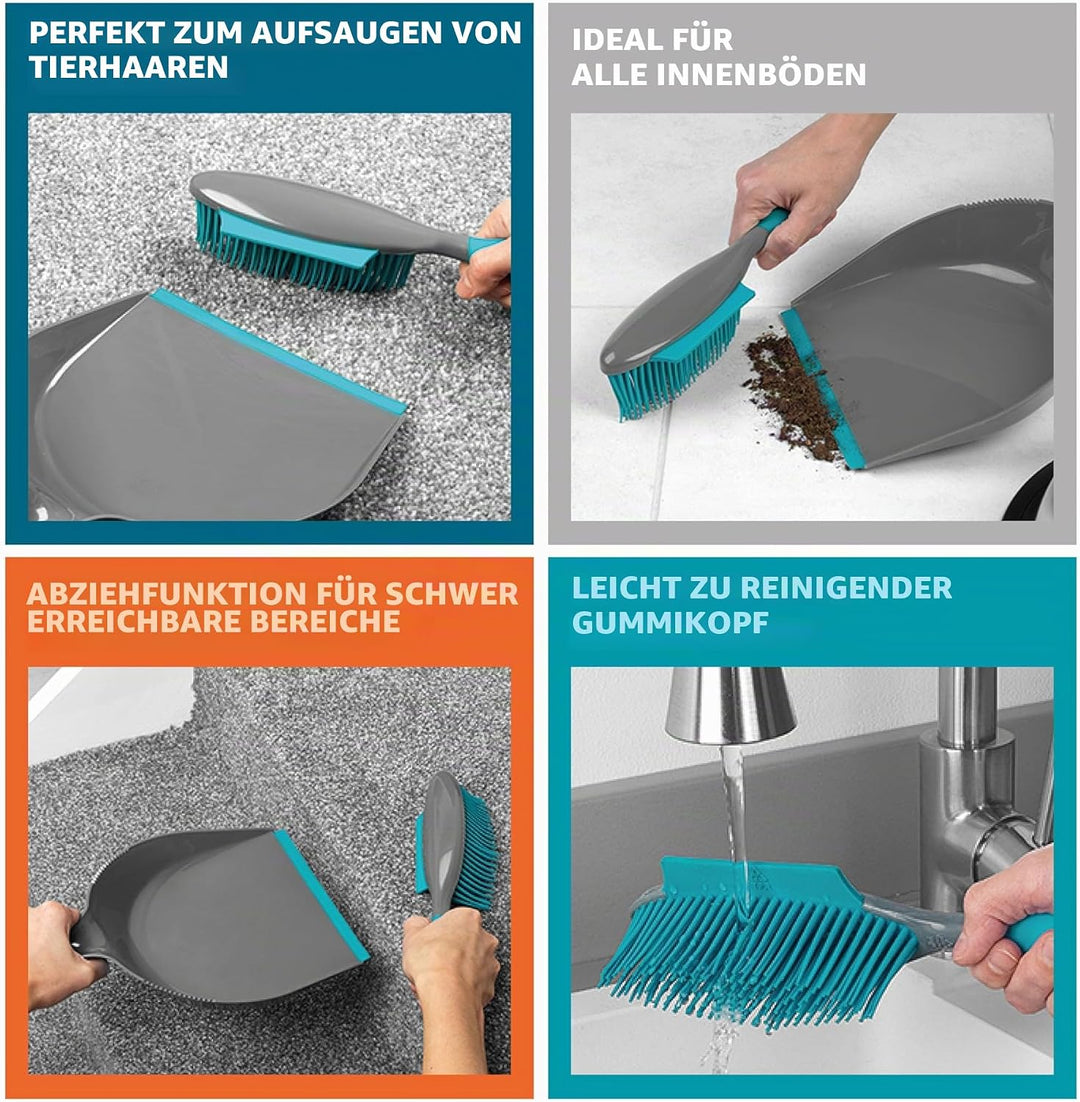 PERFEKT ZUM AUFSAUGEN VON TIERHAAREN

IDEAL FÜR ALLE INNENBÖDEN

ABZIEHFUNKTION FÜR SCHWER ERREICHBARE BEREICHE

LEICHT ZU REINIGENDER GUMMIKOPF