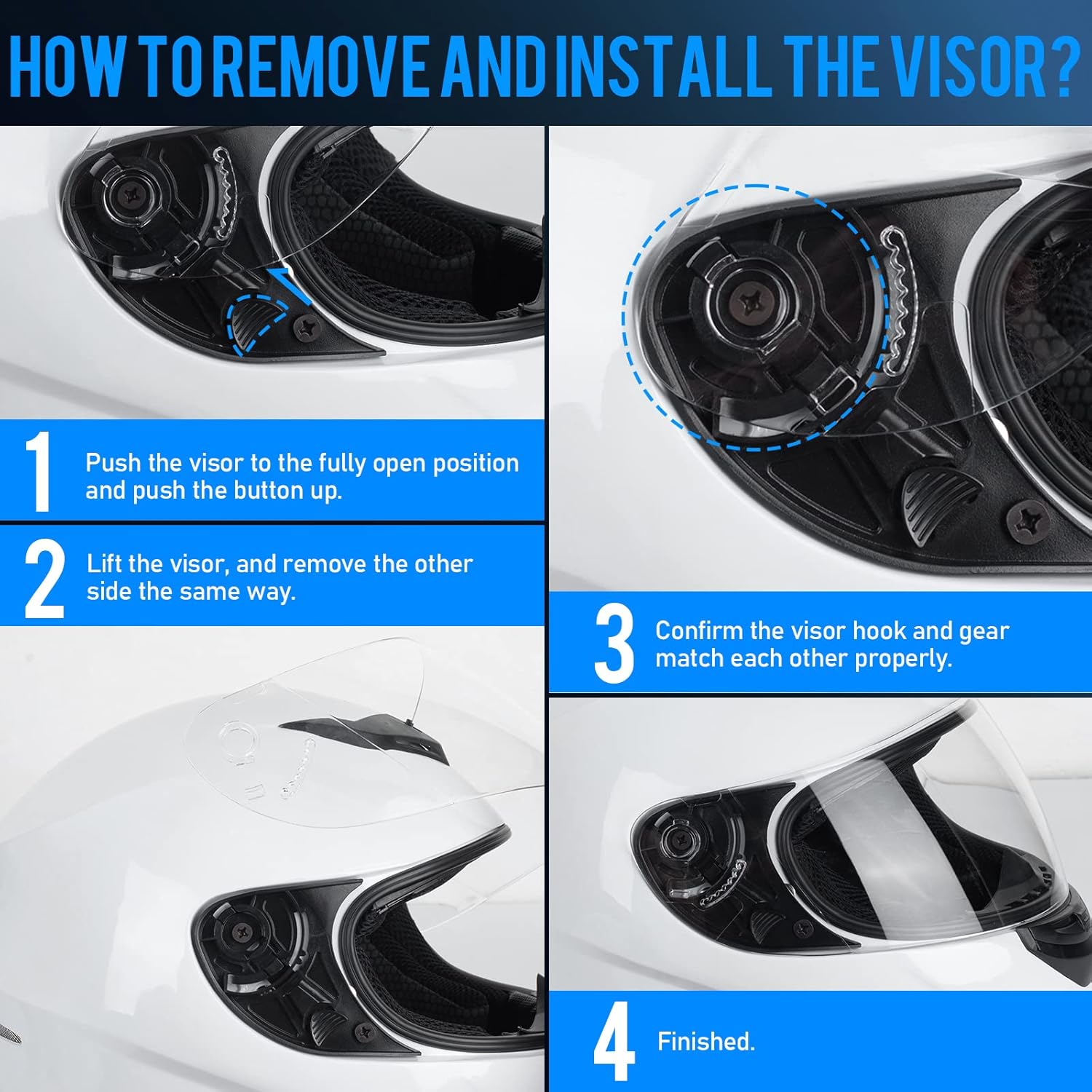 HOW TO REMOVE AND INSTALL THE VISOR?

1 Push the visor to the fully open position and push the button up.

2 Lift the visor, and remove the other side the same way.

3 Confirm the visor hook and gear match each other properly.

4 Finished.