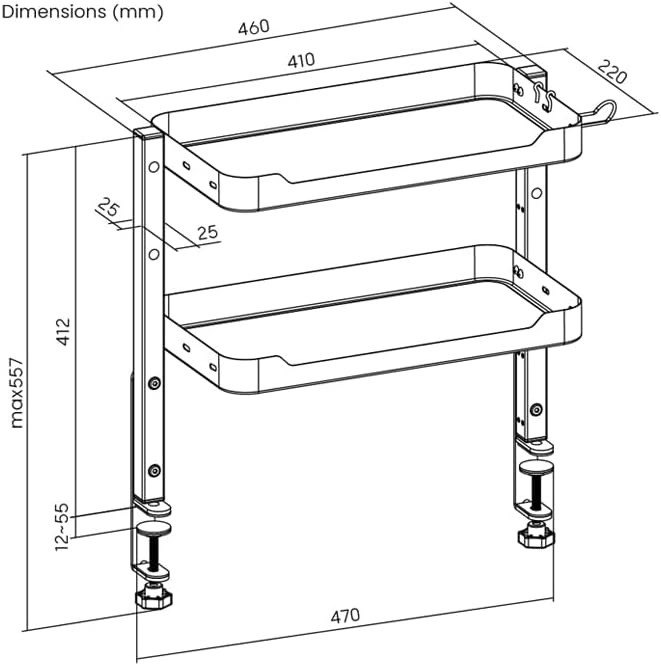 Dimensions (mm)

460

410

220

25

25

412

max557

12~55

470