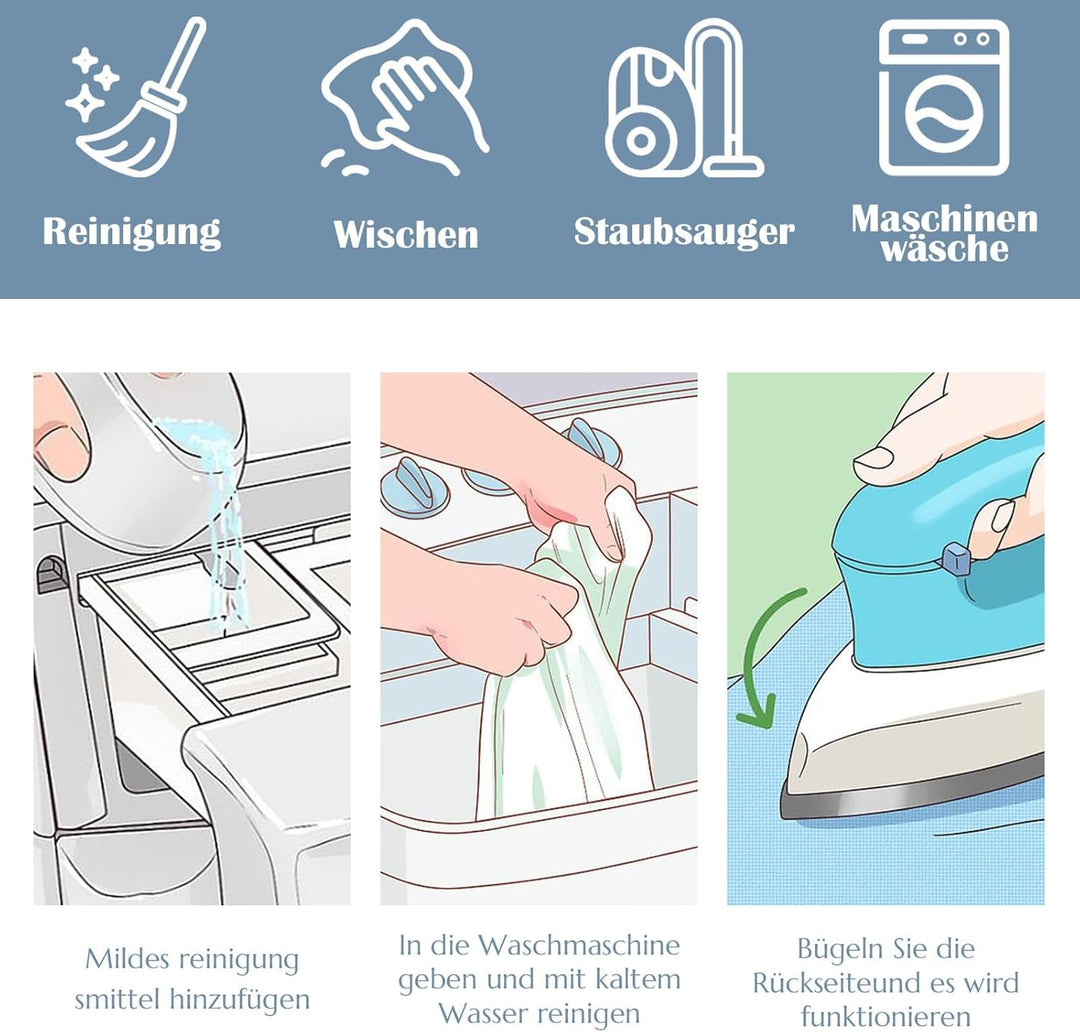 Reinigung

Wischen

Staubsauger

Maschinen wäsche

Mildes reinigung smittel hinzufügen

In die Waschmaschine geben und mit kaltem Wasser reinigen

Bügeln Sie die Rückseiteund es wird funktionieren