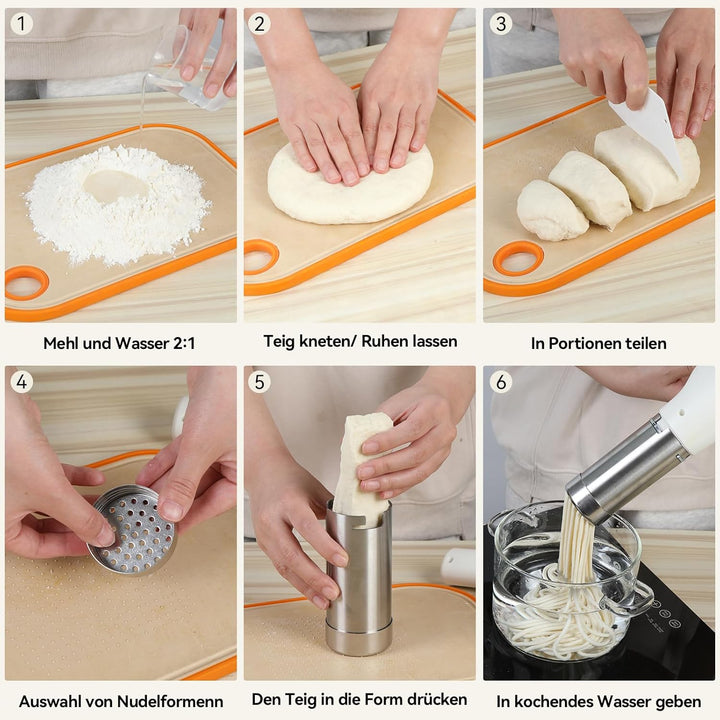 1
Mehl und Wasser 2:1

2
Teig kneten/ Ruhen lassen

3
In Portionen teilen

4
Auswahl von Nudelformenn

5
Den Teig in die Form drücken

6
In kochendes Wasser geben