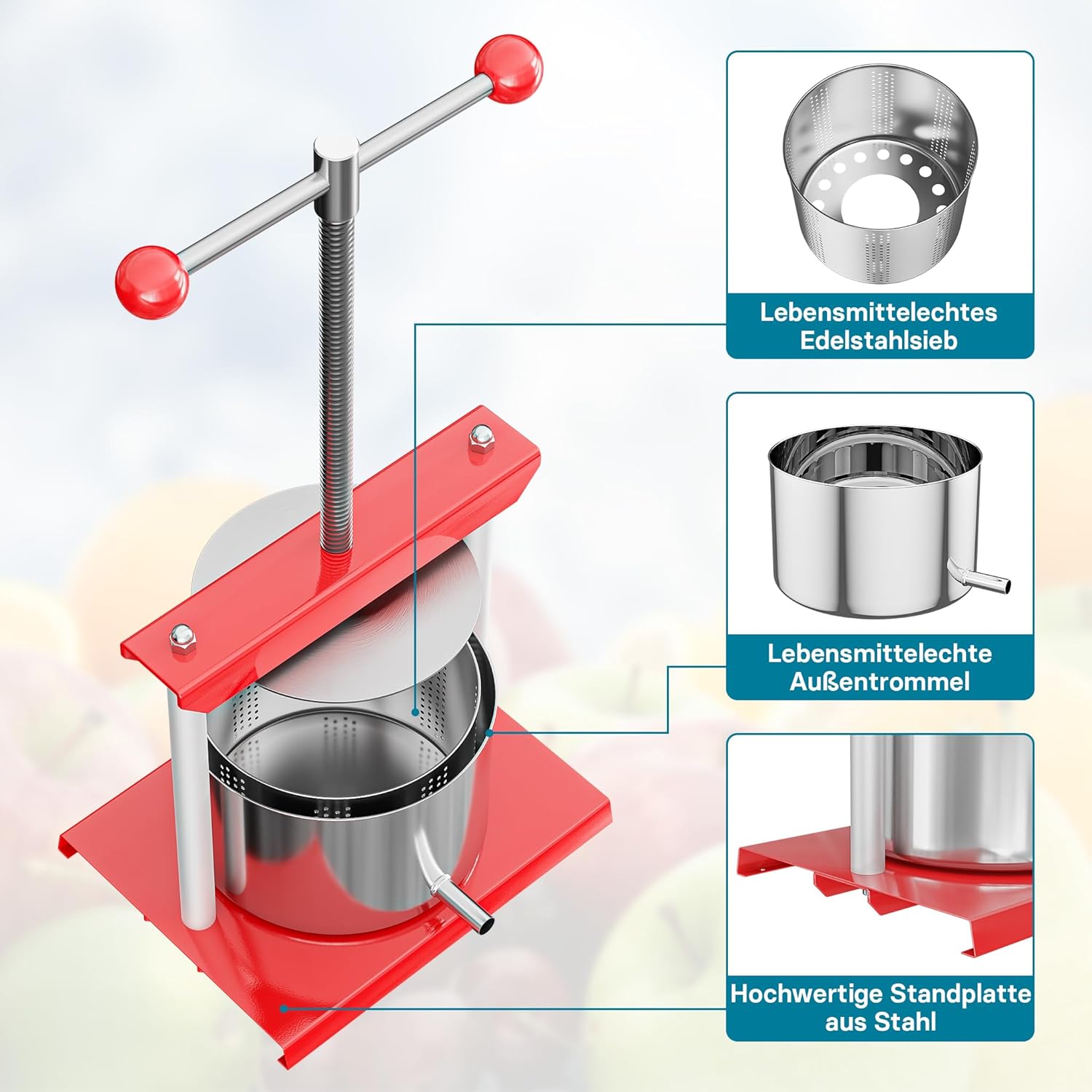 Lebensmittelechtes Edelstahlsieb

Lebensmittelechte Außentrommel

Hochwertige Standplatte aus Stahl