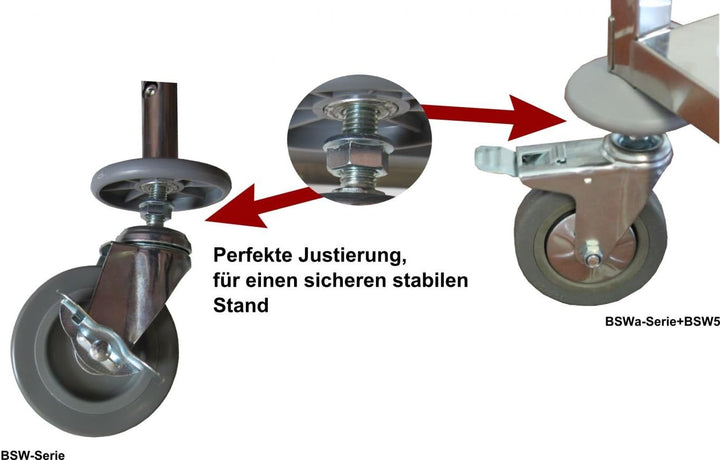 Perfekte Justierung, für einen sicheren stabilen Stand

BSWa-Serie+BSW5

BSW-Serie