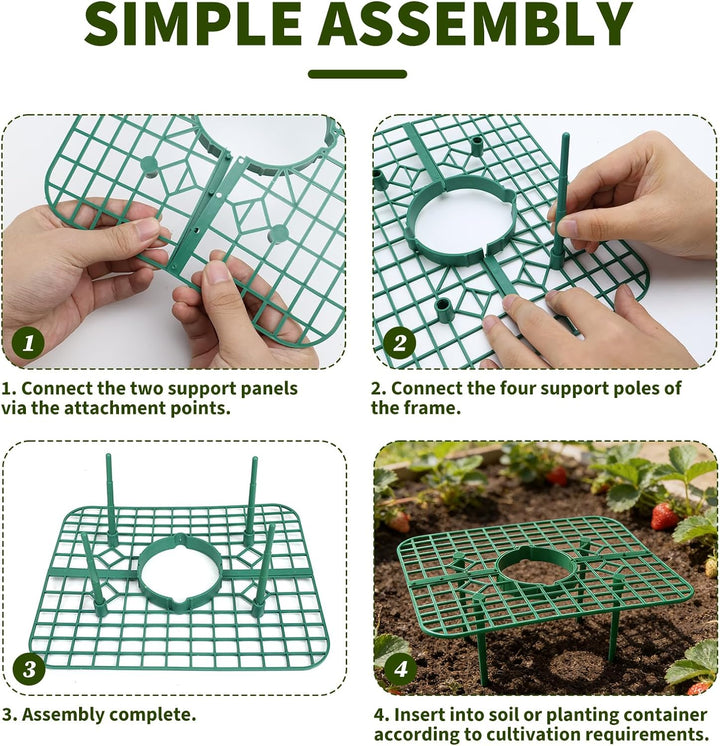 SIMPLE ASSEMBLY

1

1. Connect the two support panels via the attachment points.

2

2. Connect the four support poles of the frame.

3

3. Assembly complete.

4

4. Insert into soil or planting container according to cultivation requirements.