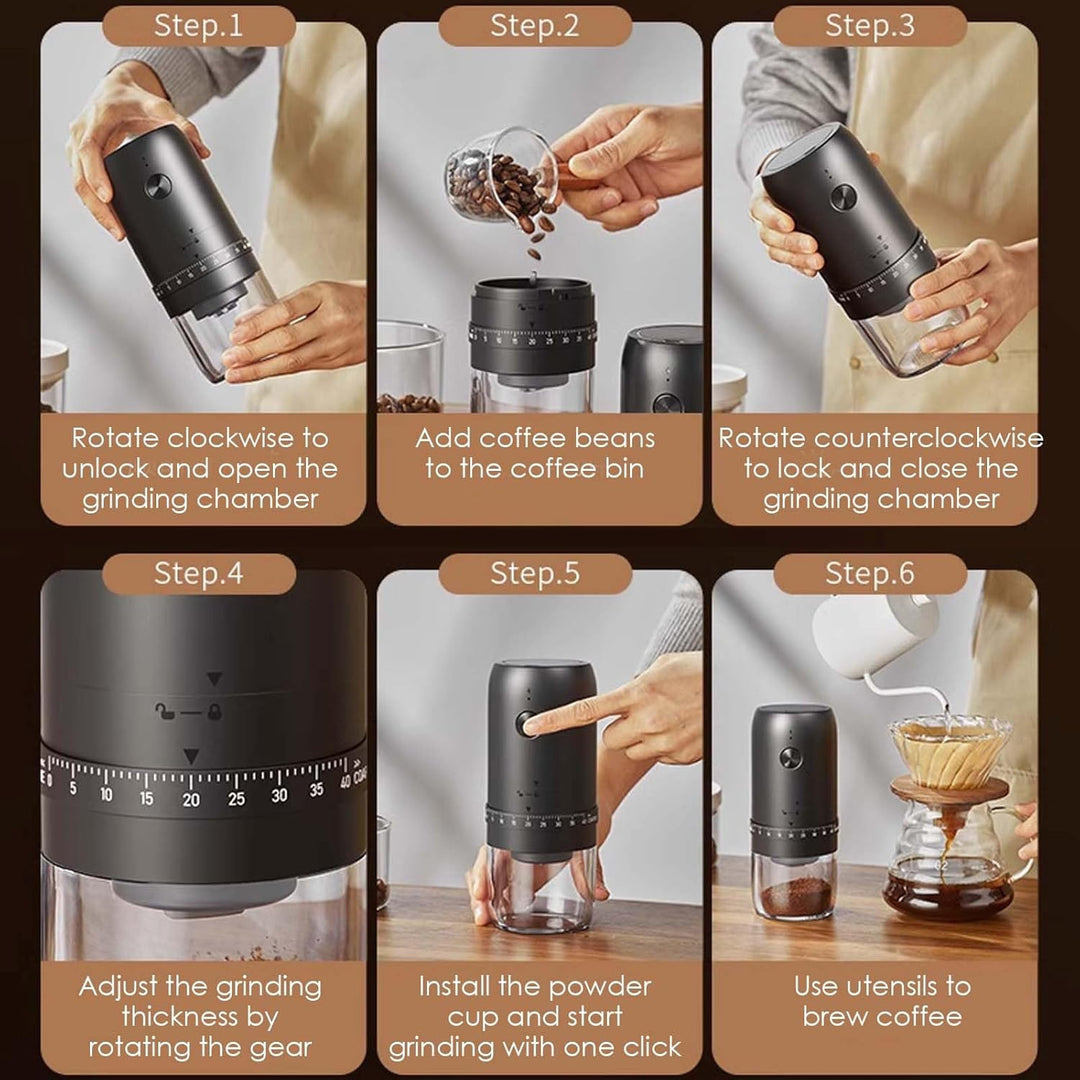 Step.1

Rotate clockwise to unlock and open the grinding chamber

Step.2

Add coffee beans to the coffee bin

Step.3

Rotate counterclockwise to lock and close the grinding chamber

Step.4

5 10 15 20 25 30 35 40

Adjust the grinding thickness by rotating the gear

Step.5

Install the powder cup and start grinding with one click

Step.6

Use utensils to brew coffee