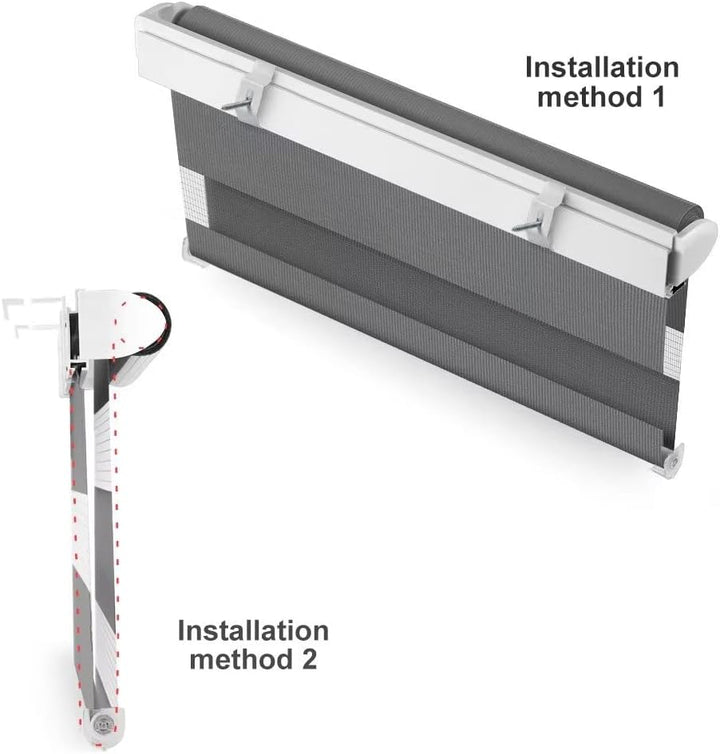 Installation method 1

Installation method 2