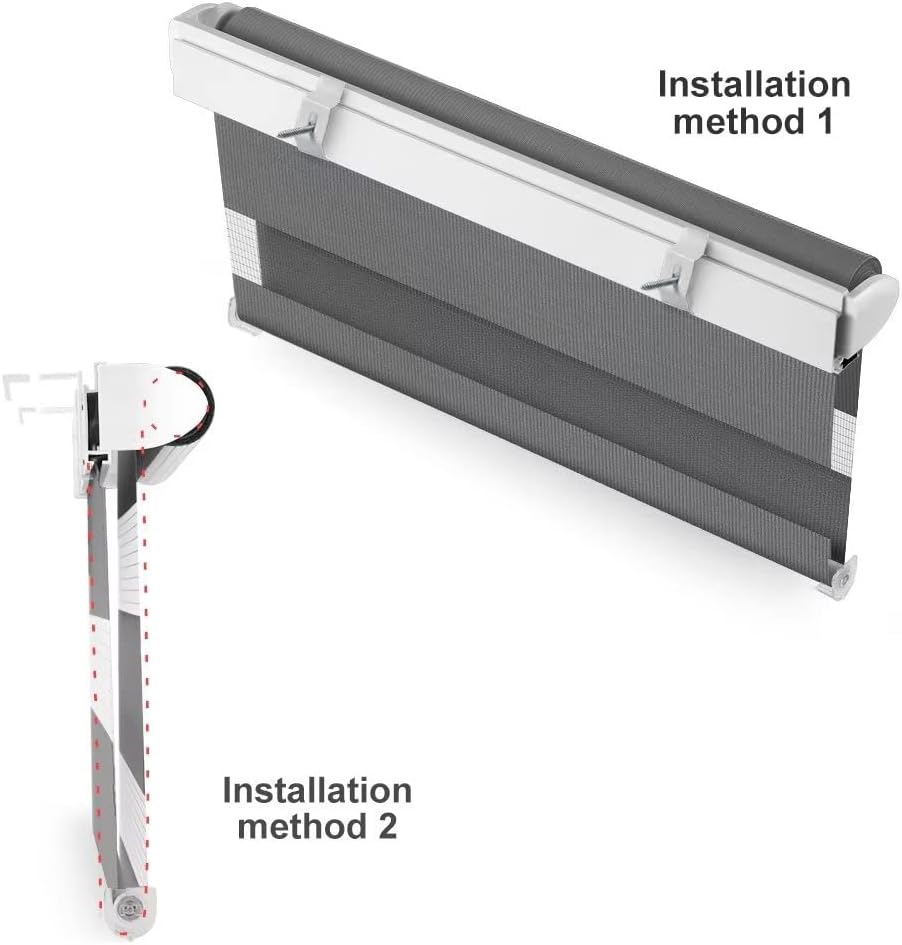 Installation method 1

Installation method 2