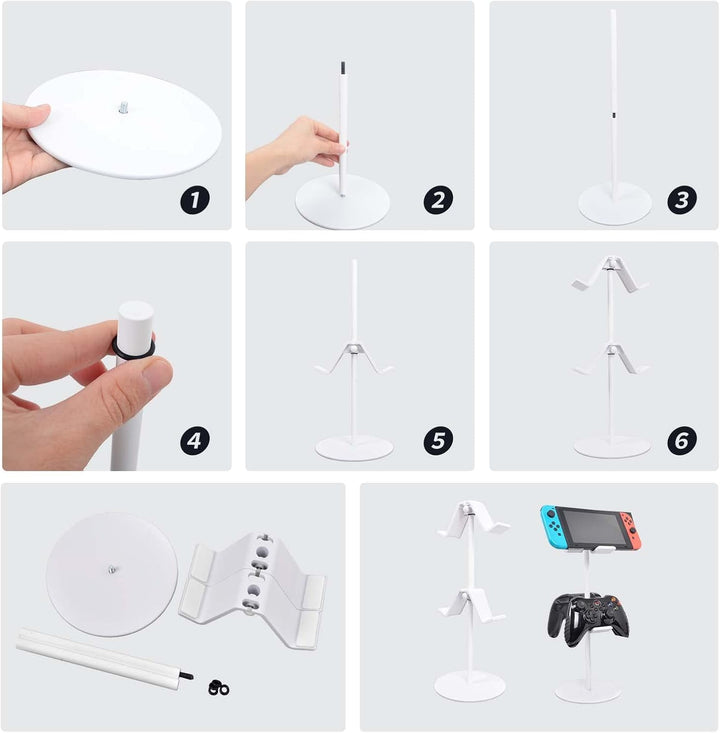 1
2
3
4
5
6