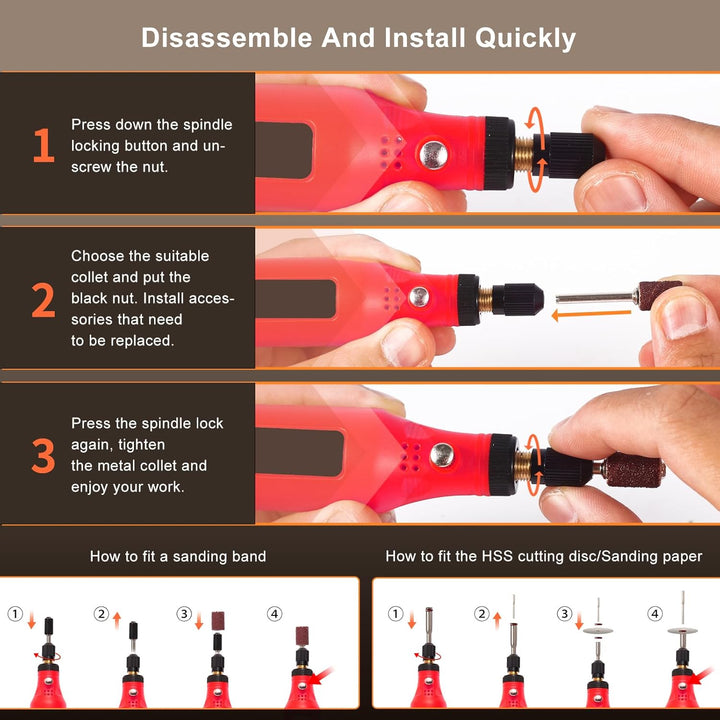 Disassemble And Install Quickly

1
Press down the spindle locking button and unscrew the nut.

2
Choose the suitable collet and put the black nut. Install accessories that need to be replaced.

3
Press the spindle lock again, tighten the metal collet and enjoy your work.

How to fit a sanding band

① ② ③ ④

How to fit the HSS cutting disc/Sanding paper

① ② ③ ④