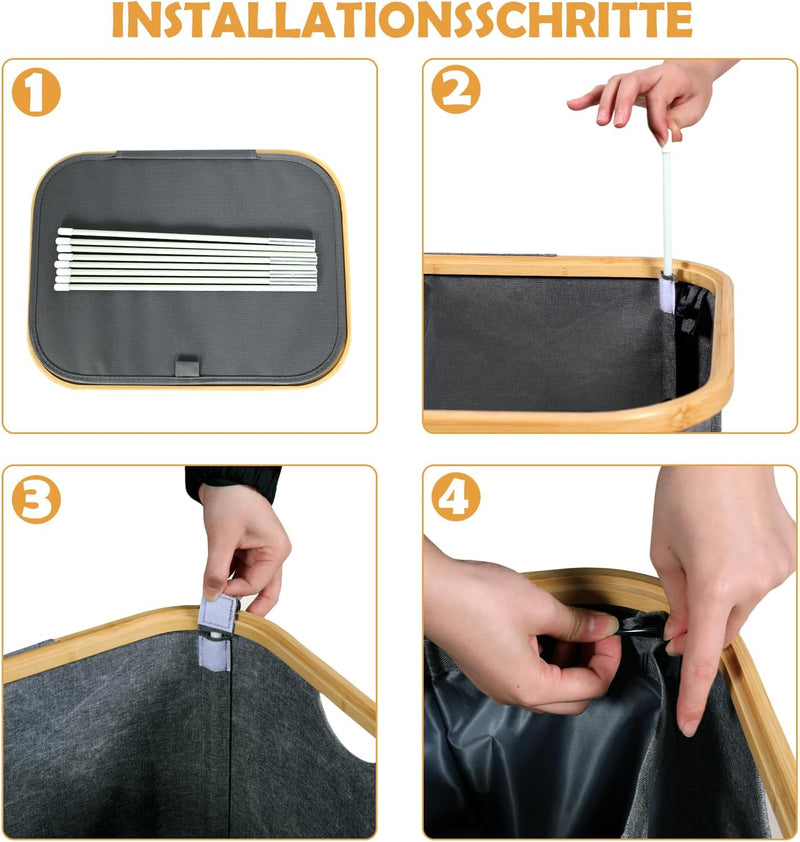 INSTALLATIONSSCHRITTE

1

2

3

4