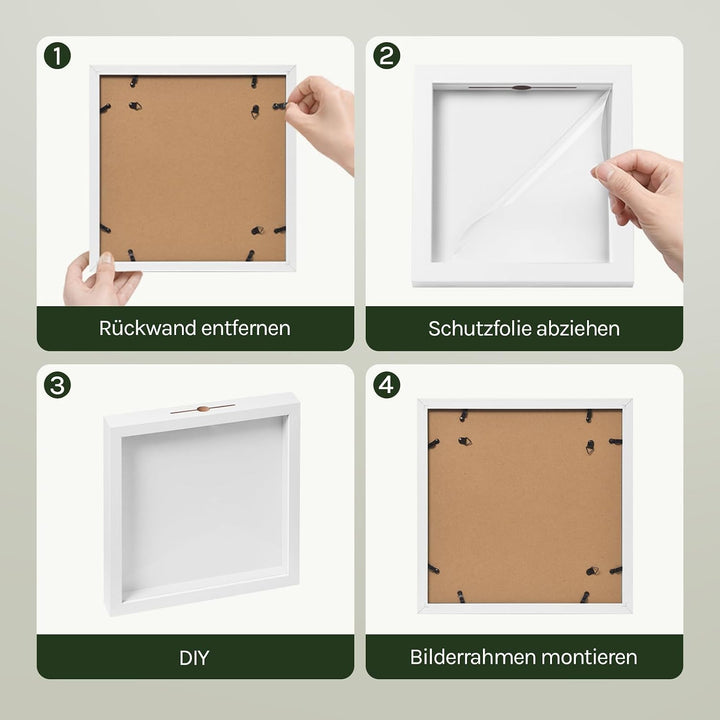 1

Rückwand entfernen

2

Schutzfolie abziehen

3

DIY

4

Bilderrahmen montieren