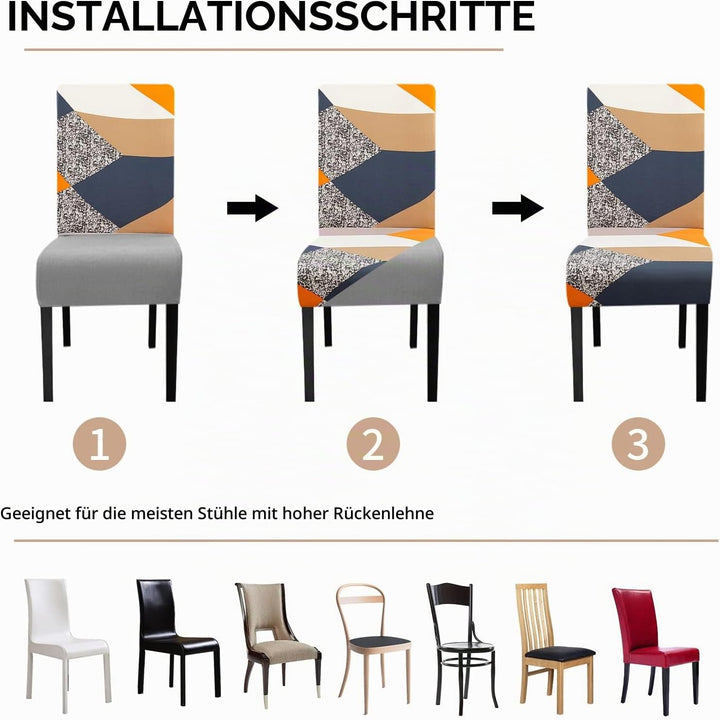 INSTALLATIONSSCHRITTE

1

2

3

Geeignet für die meisten Stühle mit hoher Rückenlehne