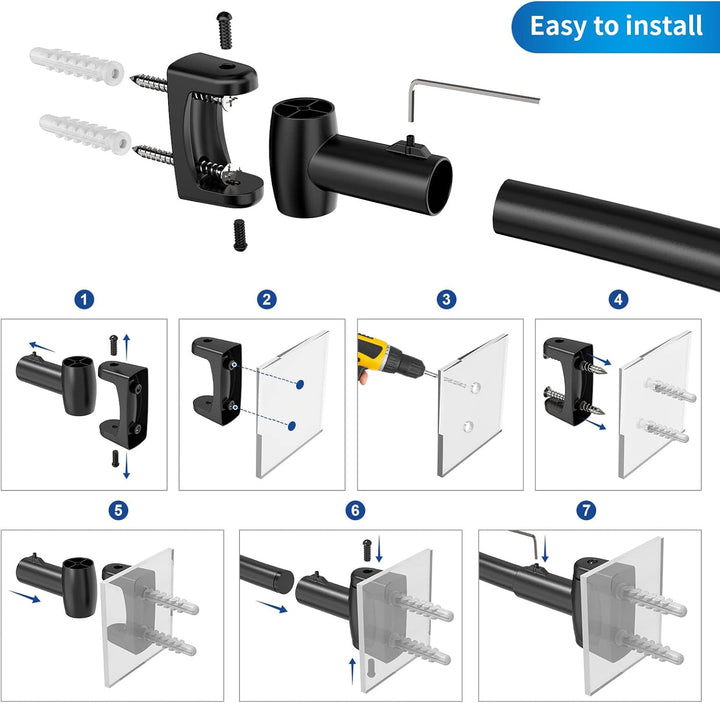 Easy to install

1

2

3

4

5

6

7