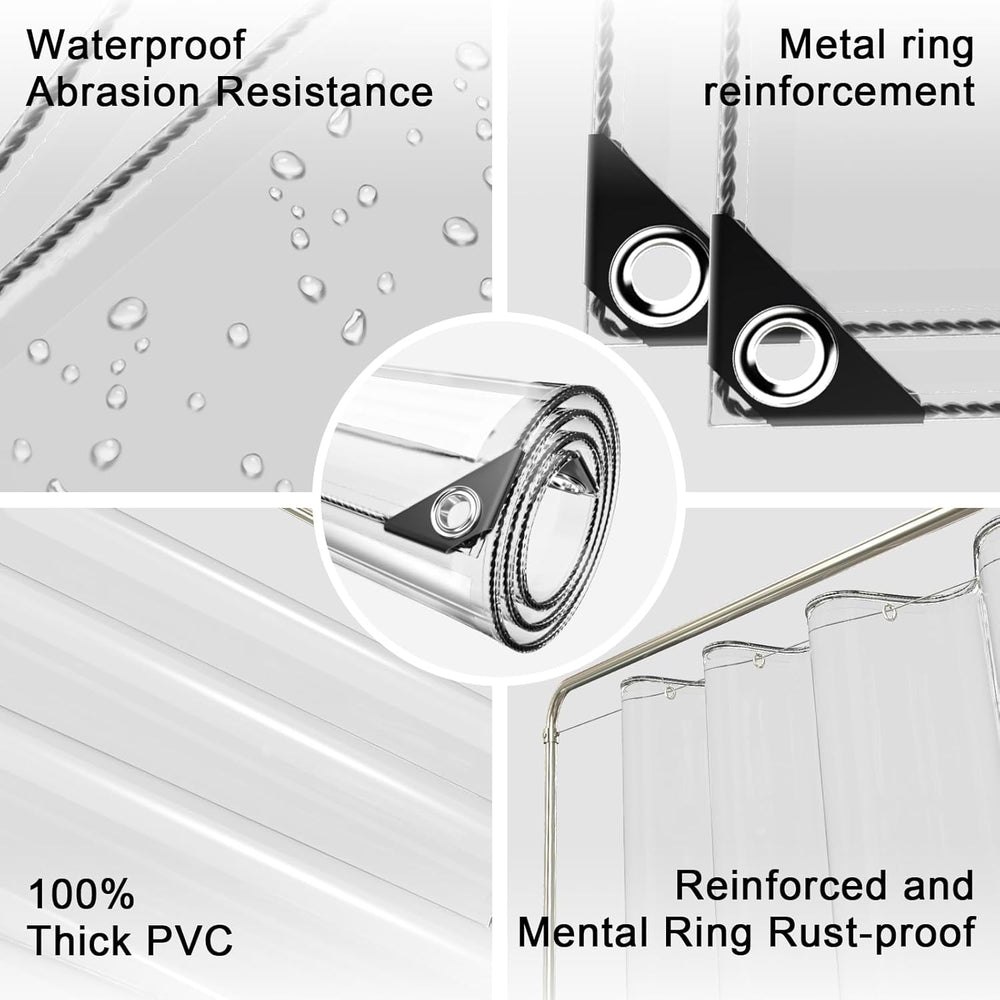 Waterproof
Abrasion Resistance

Metal ring
reinforcement

100%
Thick PVC

Reinforced and
Mental Ring Rust-proof