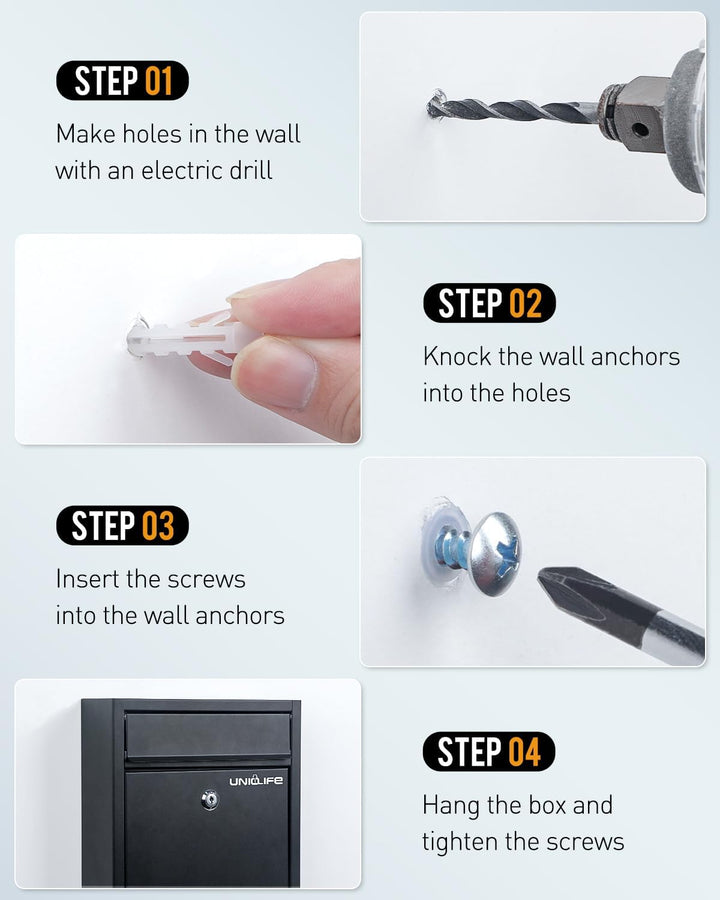 STEP 01
Make holes in the wall with an electric drill

STEP 02
Knock the wall anchors into the holes

STEP 03
Insert the screws into the wall anchors

UNIQLIFE

STEP 04
Hang the box and tighten the screws