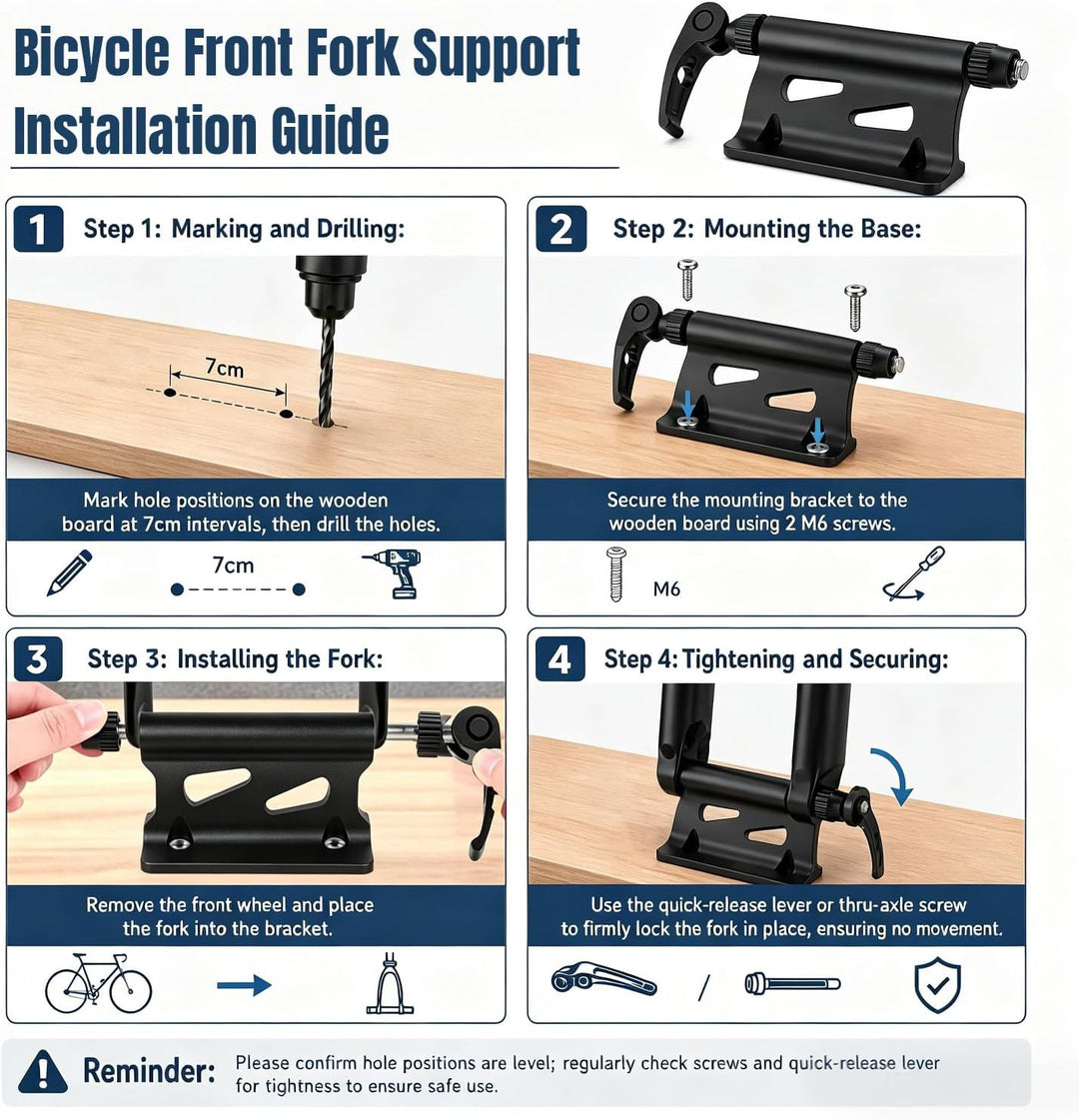 Bicycle Front Fork Support Installation Guide

1 Step 1: Marking and Drilling:

7cm

Mark hole positions on the wooden board at 7cm intervals, then drill the holes.

7cm

2 Step 2: Mounting the Base:

Secure the mounting bracket to the wooden board using 2 M6 screws.

M6

3 Step 3: Installing the Fork:

Remove the front wheel and place the fork into the bracket.

4 Step 4: Tightening and Securing:

Use the quick-release lever or thru-axle screw to firmly lock the fork in place, ensuring no movement.

/

Reminder: Please confirm hole positions are level; regularly check screws and quick-release lever for tightness to ensure safe use.