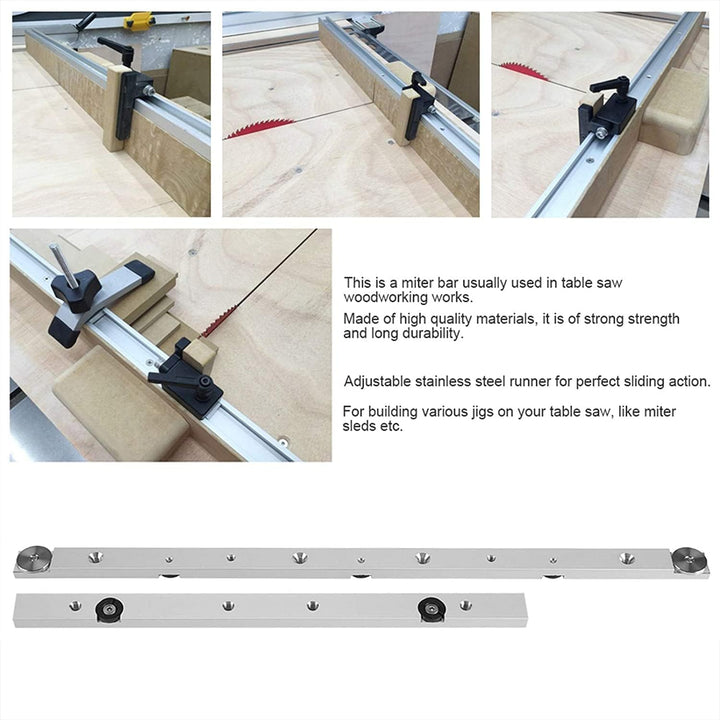 This is a miter bar usually used in table saw woodworking works.

Made of high quality materials, it is of strong strength and long durability.

Adjustable stainless steel runner for perfect sliding action.

For building various jigs on your table saw, like miter sleds etc.