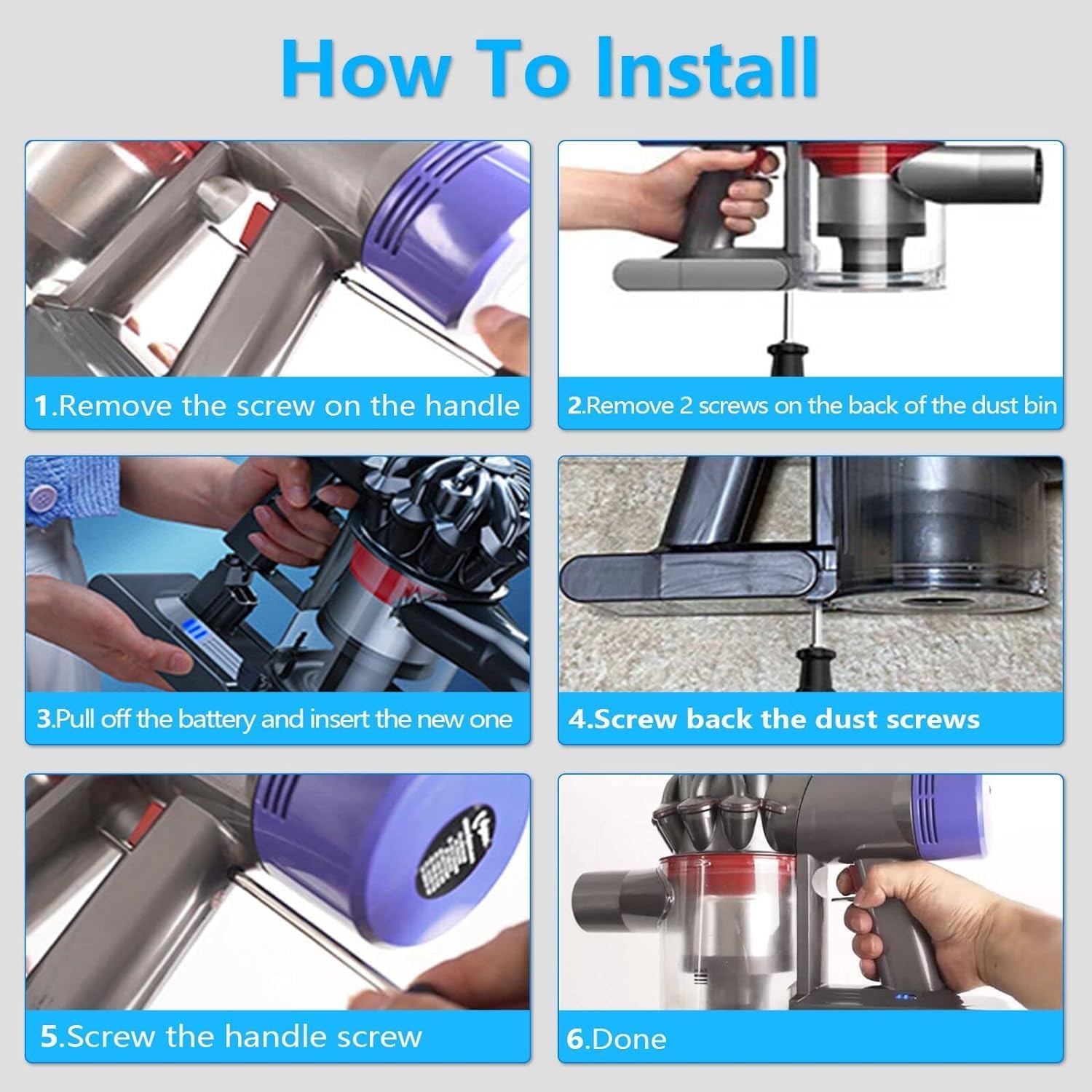 How To Install

1.Remove the screw on the handle

2.Remove 2 screws on the back of the dust bin

3.Pull off the battery and insert the new one

4.Screw back the dust screws

5.Screw the handle screw

6.Done