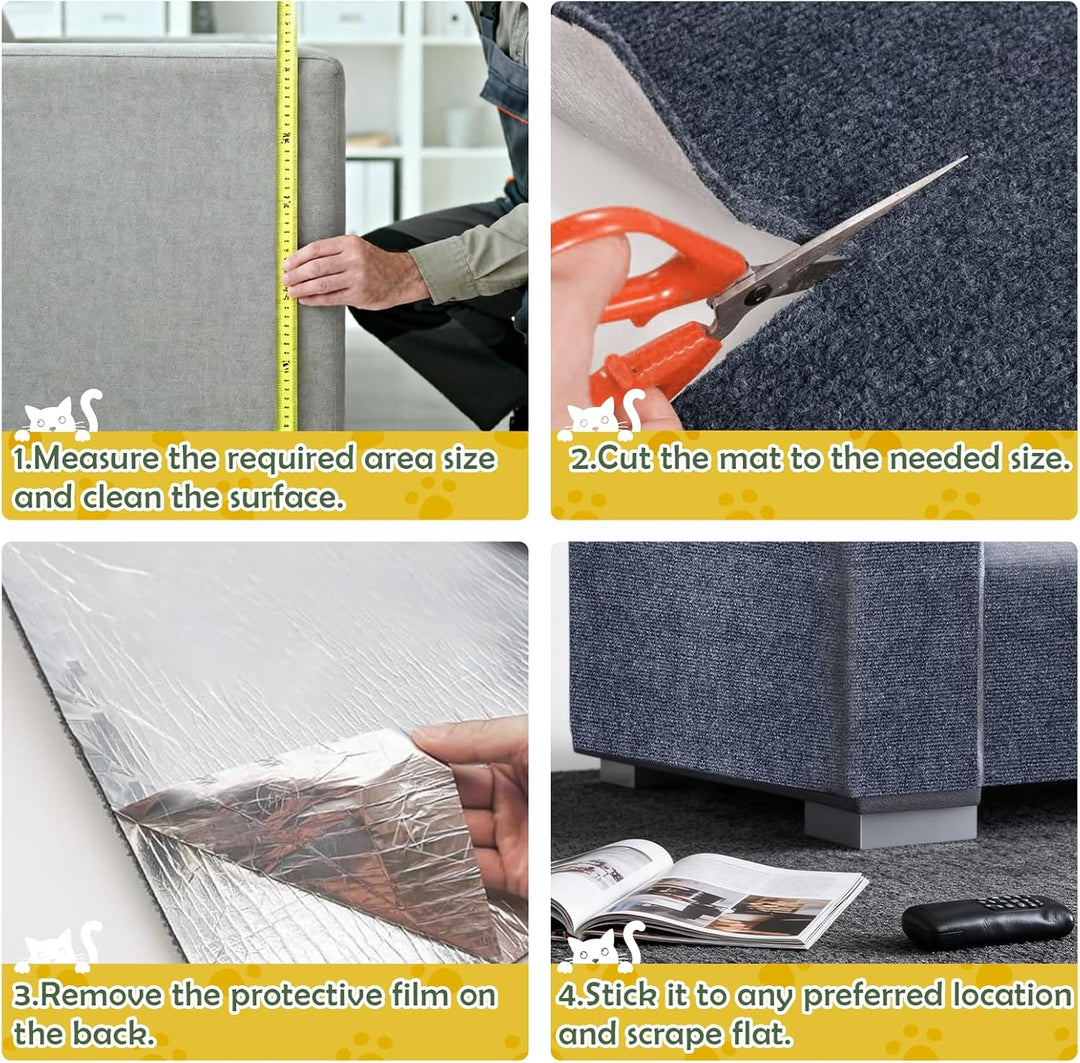 1.Measure the required area size and clean the surface.

2.Cut the mat to the needed size.

3.Remove the protective film on the back.

4.Stick it to any preferred location and scrape flat.