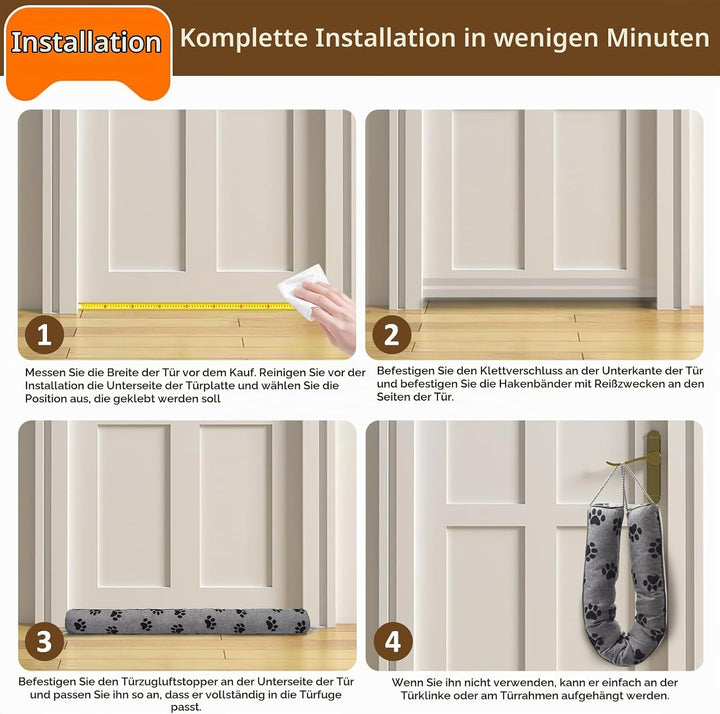 Installation

Komplette Installation in wenigen Minuten

1

Messen Sie die Breite der Tür vor dem Kauf. Reinigen Sie vor der Installation die Unterseite der Türplatte und wählen Sie die Position aus, die geklebt werden soll

2

Befestigen Sie den Klettverschluss an der Unterkante der Tür und befestigen Sie die Hakenbänder mit Reißzwecken an den Seiten der Tür.

3

Befestigen Sie den Türzugluftstopper an der Unterseite der Tür und passen Sie ihn so an, dass er vollständig in die Türfuge passt.

4

Wenn Sie ihn nicht verwenden, kann er einfach an der Türklinke oder am Türrahmen aufgehängt werden.