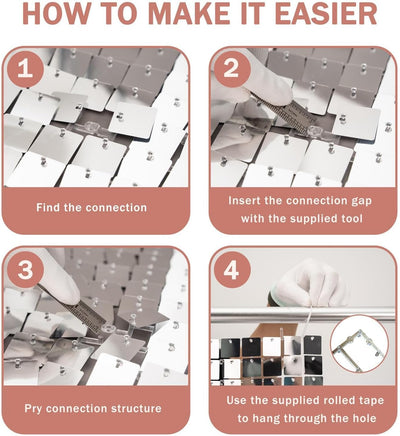 HOW TO MAKE IT EASIER

1

Find the connection

2

Insert the connection gap with the supplied tool

3

Pry connection structure

4

Use the supplied rolled tape to hang through the hole