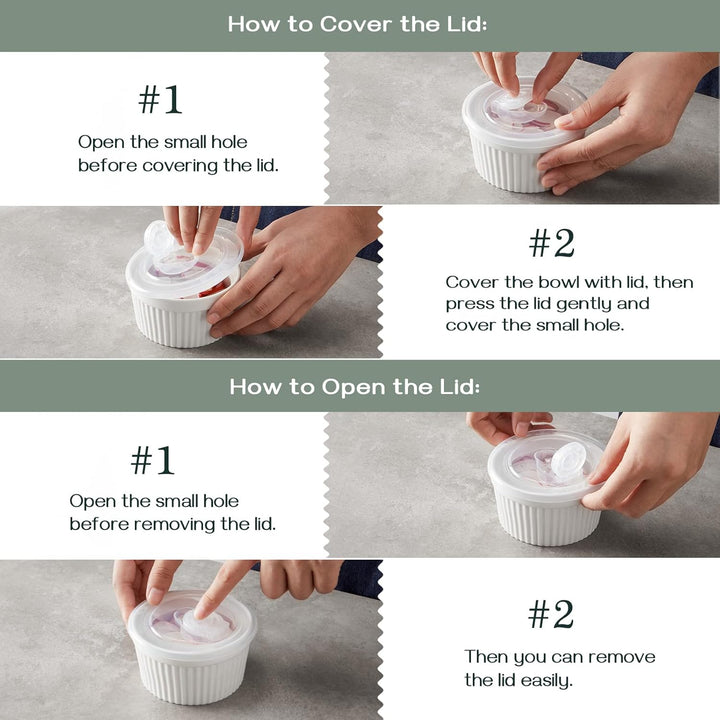 How to Cover the Lid:

#1

Open the small hole before covering the lid.

#2

Cover the bowl with lid, then press the lid gently and cover the small hole.

How to Open the Lid:

#1

Open the small hole before removing the lid.

#2

Then you can remove the lid easily.