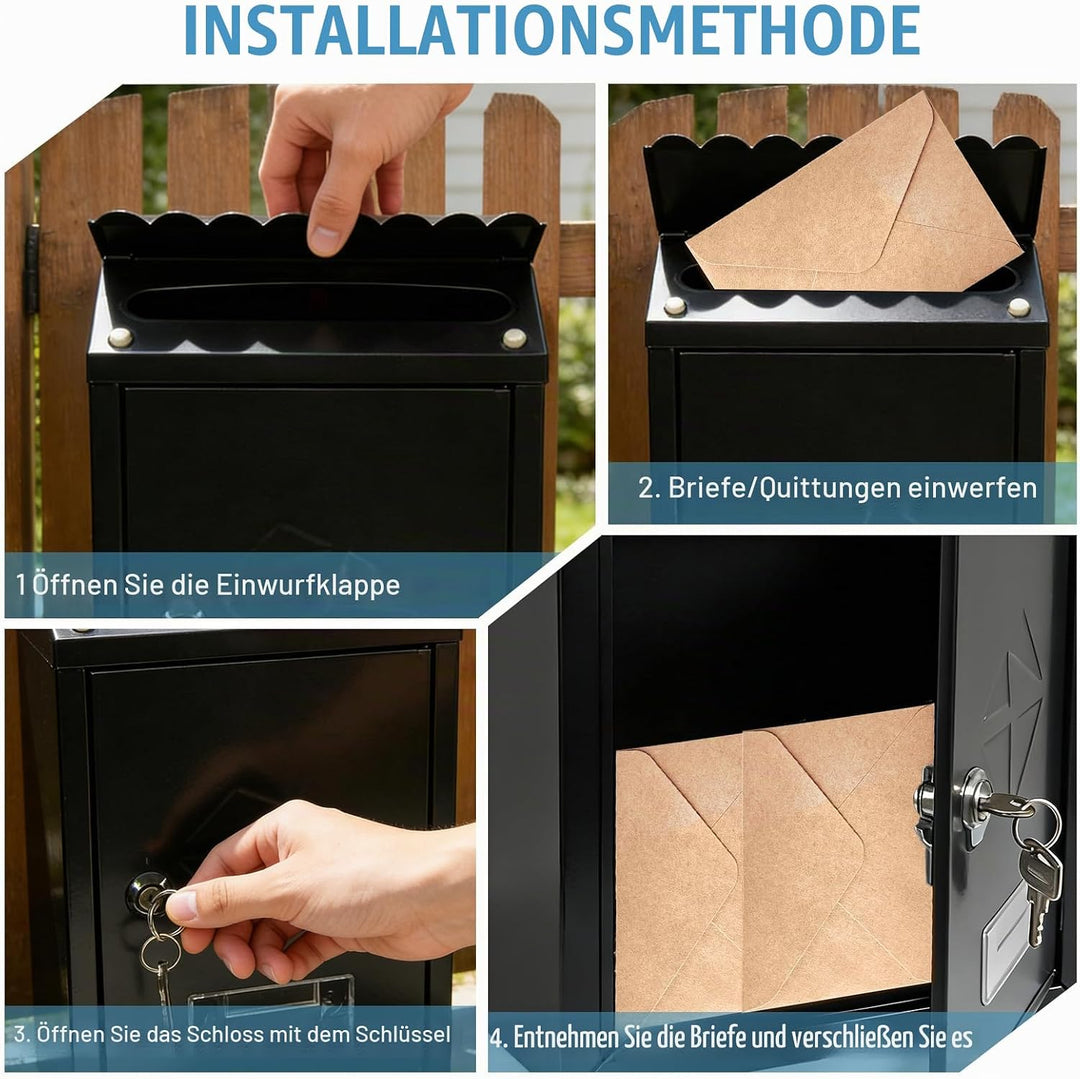 INSTALLATIONSMETHODE

1 Öffnen Sie die Einwurfklappe

2. Briefe/Quittungen einwerfen

3. Öffnen Sie das Schloss mit dem Schlüssel

4. Entnehmen Sie die Briefe und verschließen Sie es