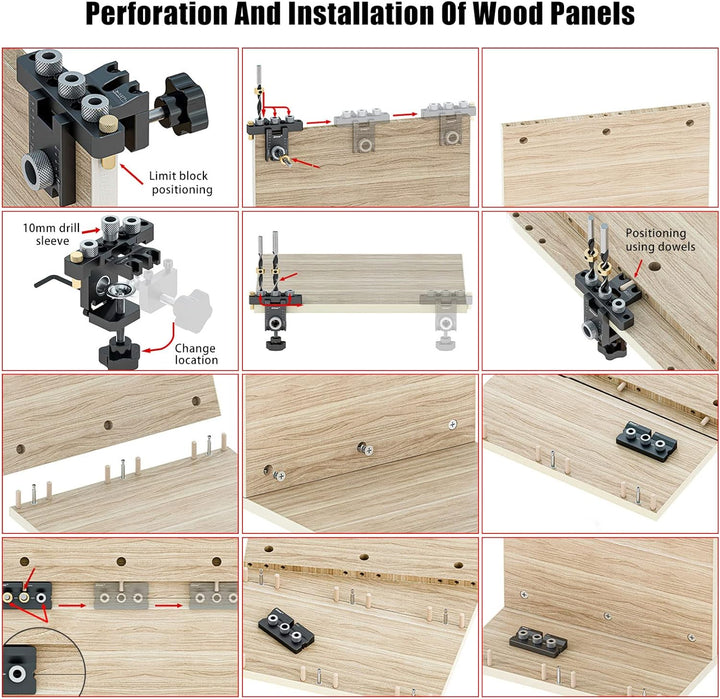 Perforation And Installation Of Wood Panels

Limit block positioning

10mm drill sleeve

Change location

Positioning using dowels