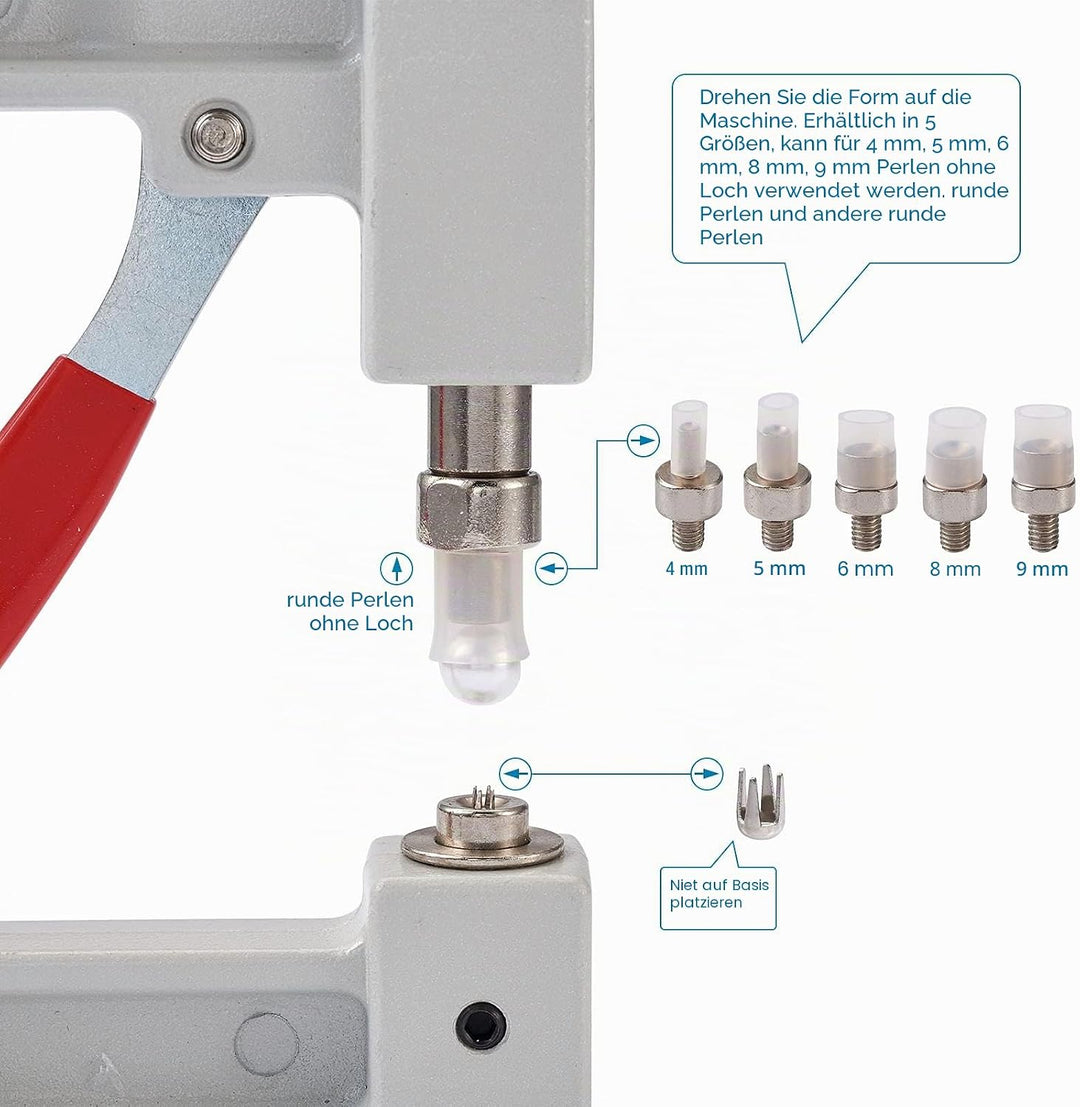 Drehen Sie die Form auf die Maschine. Erhältlich in 5 Größen, kann für 4 mm, 5 mm, 6 mm, 8 mm, 9 mm Perlen ohne Loch verwendet werden. runde Perlen und andere runde Perlen

4 mm
5 mm
6 mm
8 mm
9 mm

runde Perlen
ohne Loch

Niet auf Basis platzieren