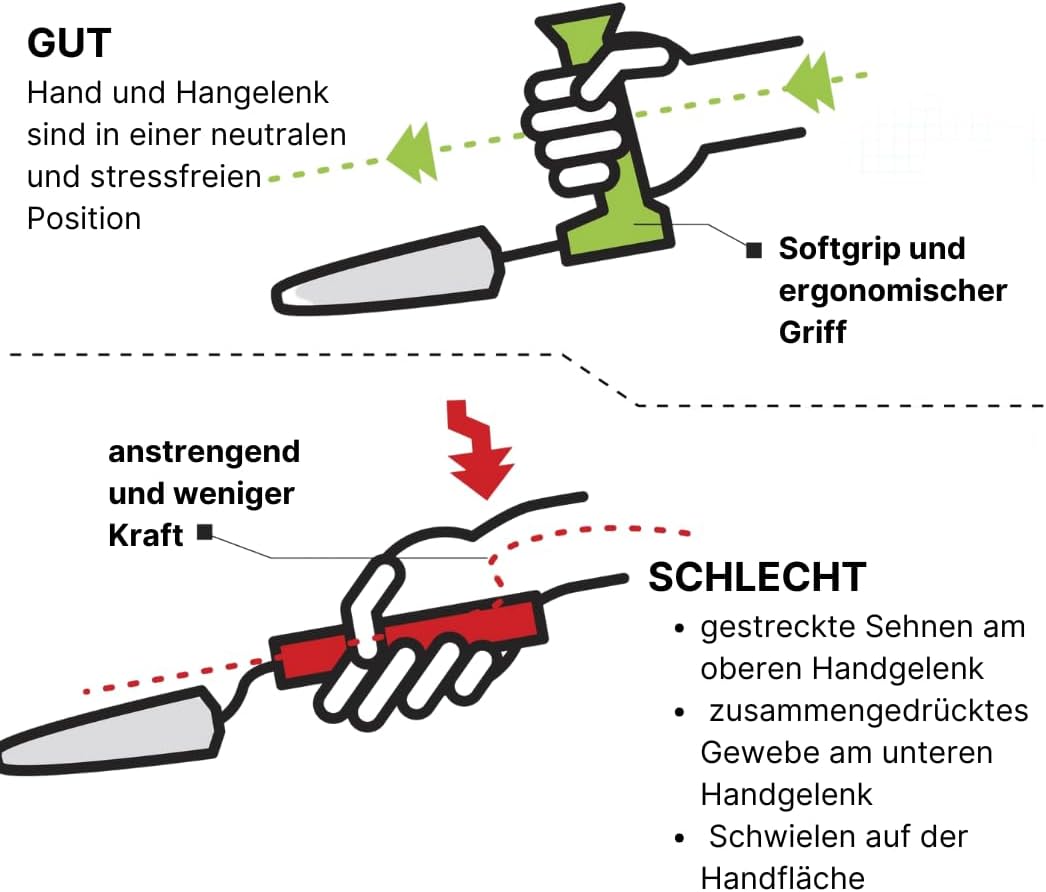 GUT
Hand und Hangelenk sind in einer neutralen und stressfreien Position

Softgrip und ergonomischer Griff

anstrengend und weniger Kraft

SCHLECHT
• gestreckte Sehnen am oberen Handgelenk
• zusammengedrücktes Gewebe am unteren Handgelenk
• Schwielen auf der Handfläche