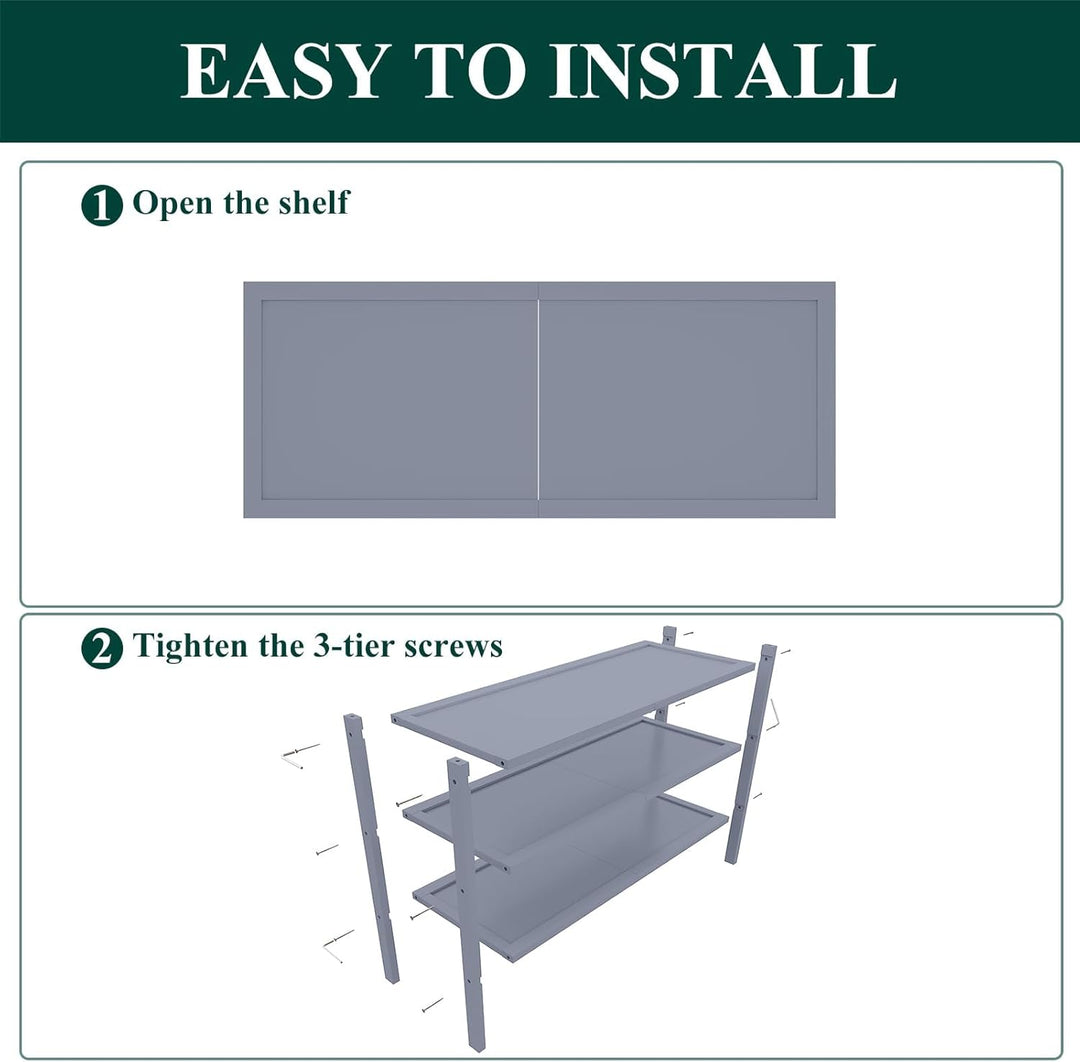 EASY TO INSTALL

1 Open the shelf

2 Tighten the 3-tier screws