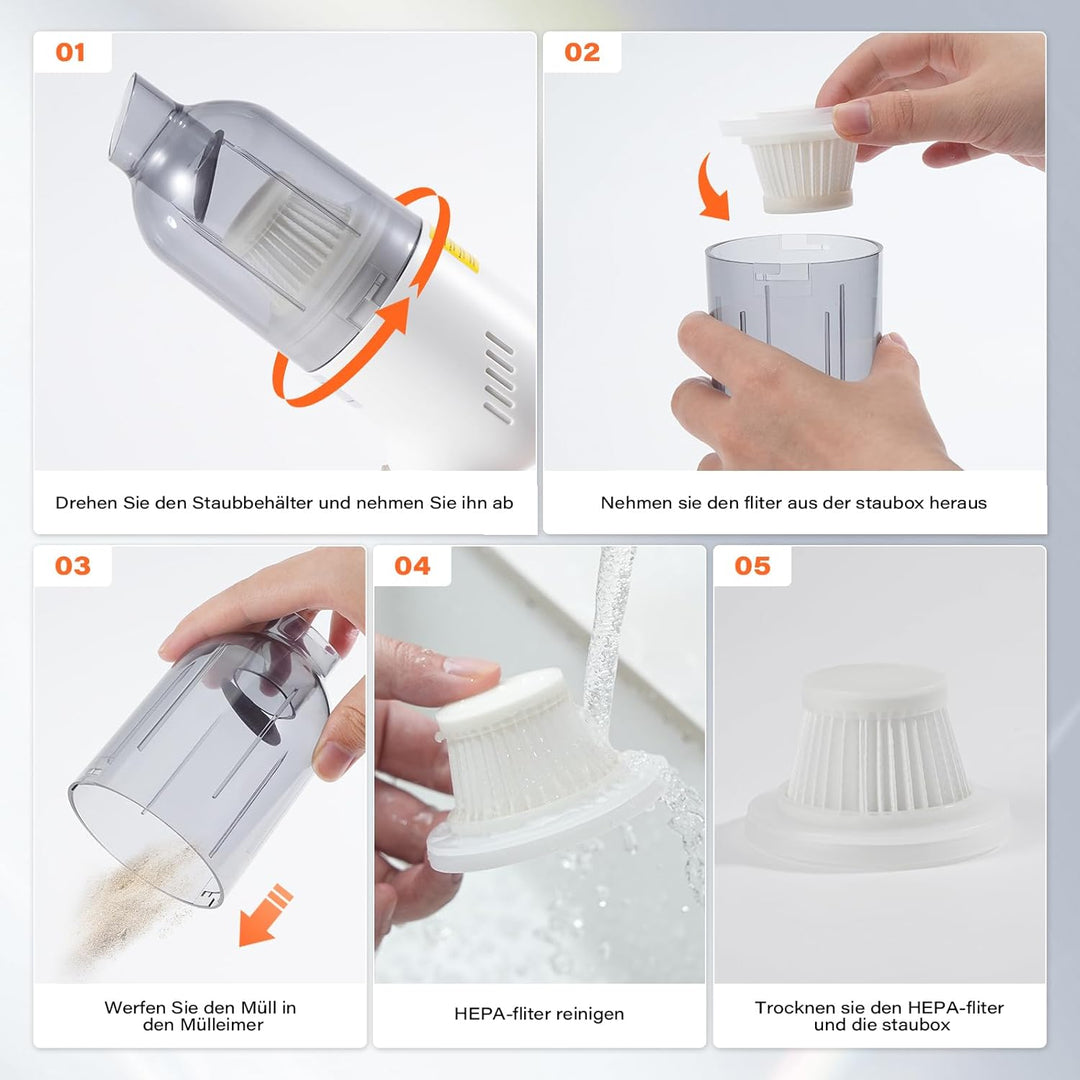 01

Drehen Sie den Staubbehälter und nehmen Sie ihn ab

02

Nehmen sie den fliter aus der staubox heraus

03

Werfen Sie den Müll in den Mülleimer

04

HEPA-fliter reinigen

05

Trocknen sie den HEPA-fliter und die staubox