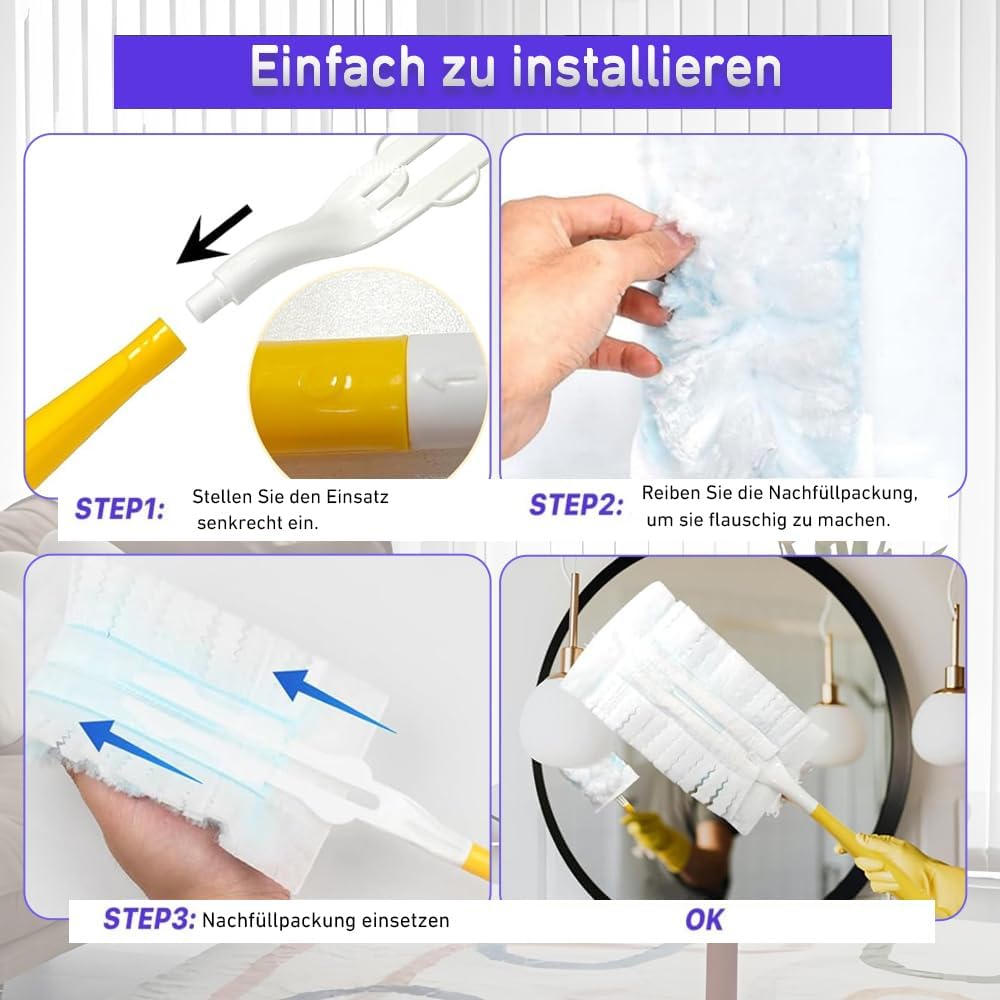 Einfach zu installieren

STEP1: Stellen Sie den Einsatz senkrecht ein.

STEP2: Reiben Sie die Nachfüllpackung, um sie flauschig zu machen.

STEP3: Nachfüllpackung einsetzen

OK