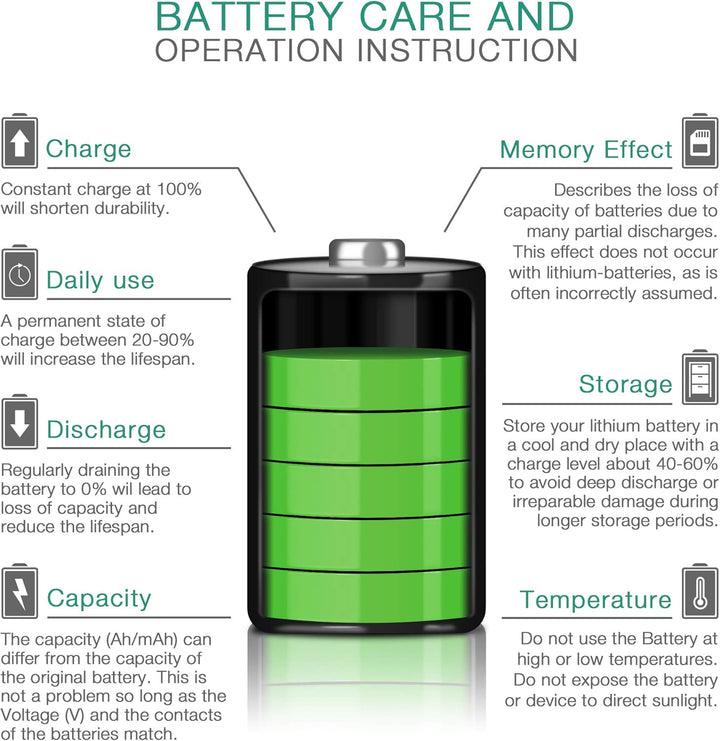 BATTERY CARE AND
OPERATION INSTRUCTION

Charge

Constant charge at 100% will shorten durability.

Daily use

A permanent state of charge between 20-90% will increase the lifespan.

Discharge

Regularly draining the battery to 0% wil lead to loss of capacity and reduce the lifespan.

Capacity

The capacity (Ah/mAh) can differ from the capacity of the original battery. This is not a problem so long as the Voltage (V) and the contacts of the batteries match.

Memory Effect

Describes the loss of capacity of batteries due to many partial discharges. This effect does not occur with lithium-batteries, as is often incorrectly assumed.

Storage

Store your lithium battery in a cool and dry place with a charge level about 40-60% to avoid deep discharge or irreparable damage during longer storage periods.

Temperature

Do not use the Battery at high or low temperatures. Do not expose the battery or device to direct sunlight.