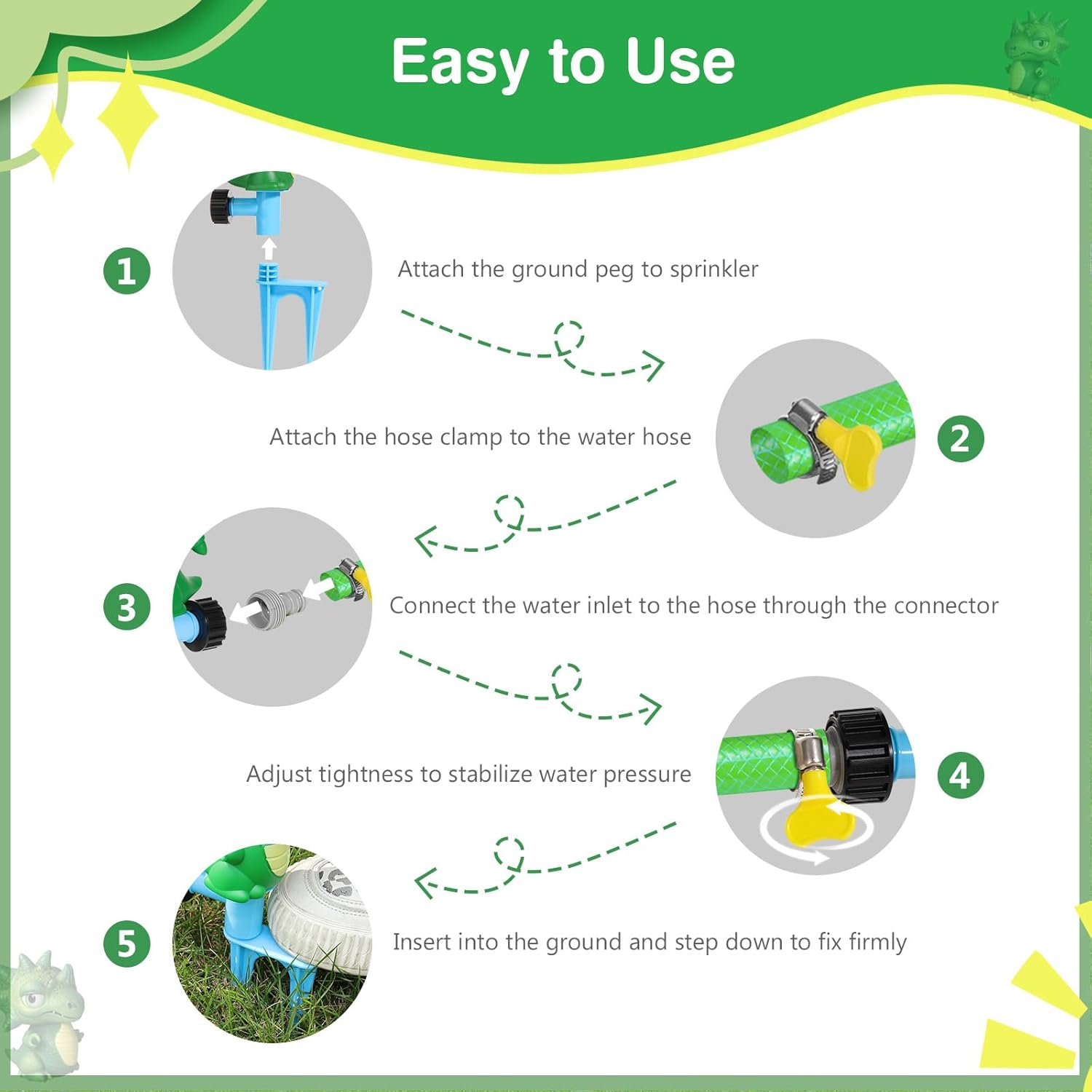 Easy to Use

1

Attach the ground peg to sprinkler

Attach the hose clamp to the water hose

2

3

Connect the water inlet to the hose through the connector

Adjust tightness to stabilize water pressure

4

5

Insert into the ground and step down to fix firmly