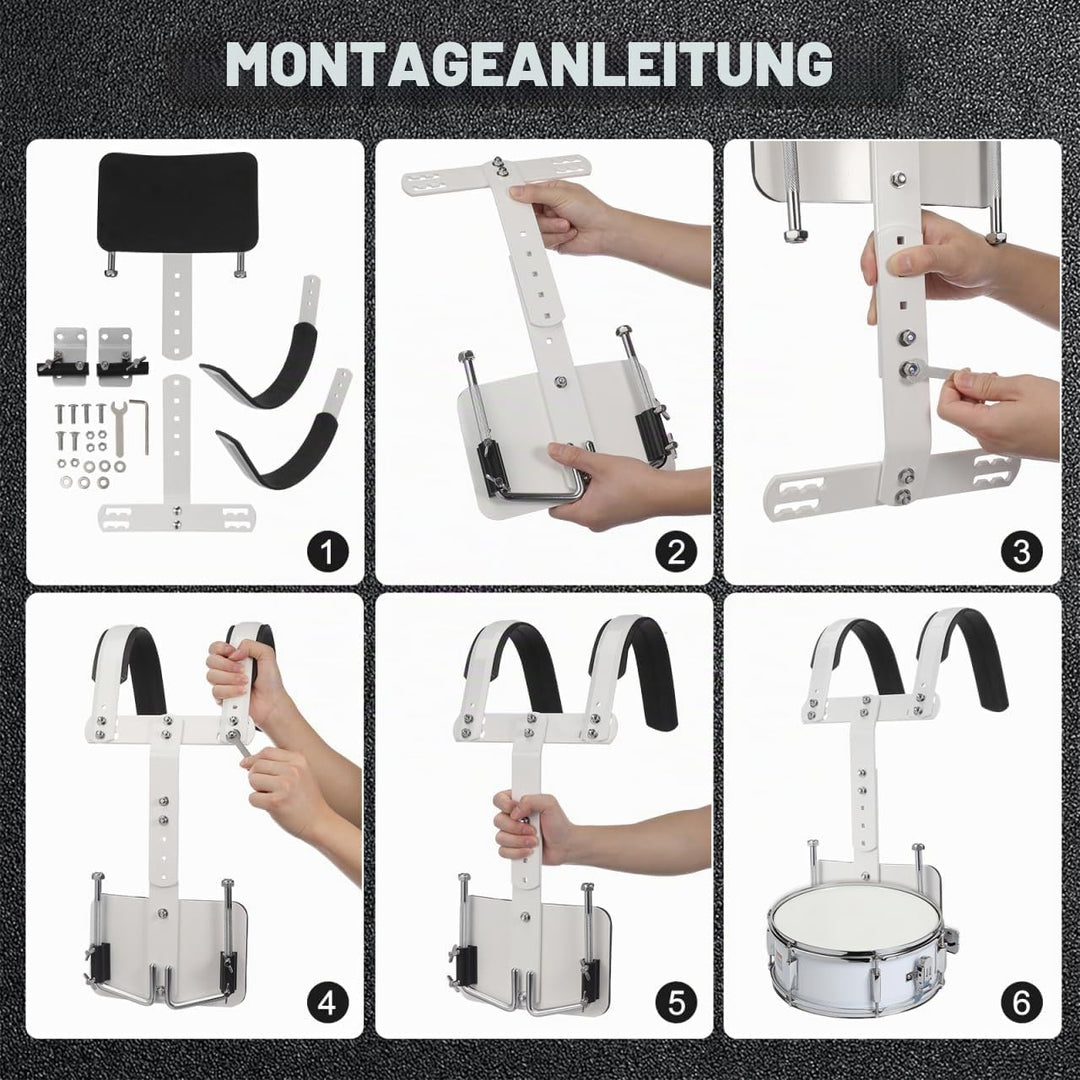 MONTAGEANLEITUNG

1

2

3

4

5

6