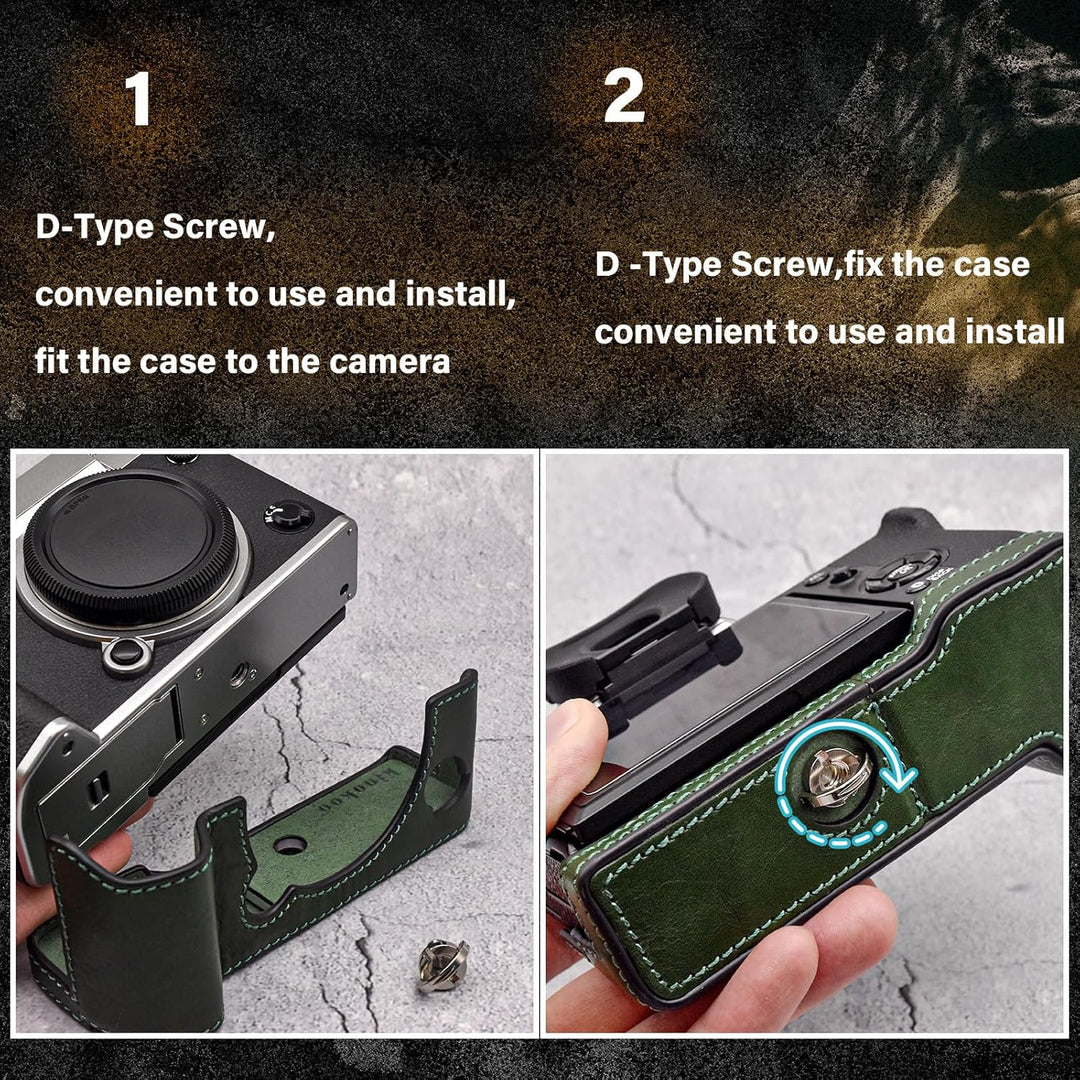 1

D-Type Screw,
convenient to use and install,
fit the case to the camera

2

D -Type Screw,fix the case
convenient to use and install