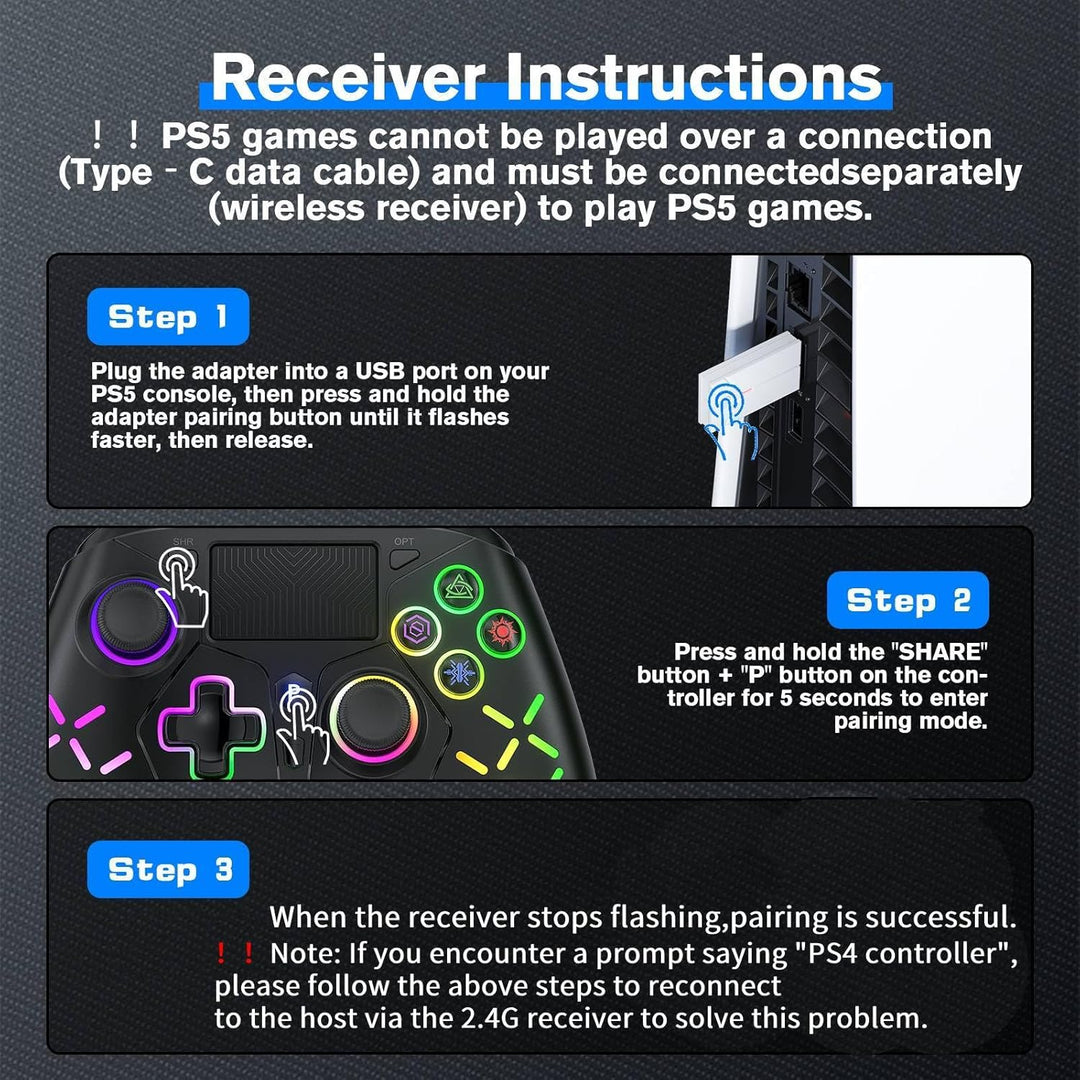 Receiver Instructions

！！PS5 games cannot be played over a connection (Type - C data cable) and must be connectedseparately (wireless receiver) to play PS5 games.

Step 1

Plug the adapter into a USB port on your PS5 console, then press and hold the adapter pairing button until it flashes faster, then release.

SHR

OPT

P

Step 2

Press and hold the "SHARE" button + "P" button on the controller for 5 seconds to enter pairing mode.

Step 3

When the receiver stops flashing,pairing is successful.
！！Note: If you encounter a prompt saying "PS4 controller", please follow the above steps to reconnect to the host via the 2.4G receiver to solve this problem.