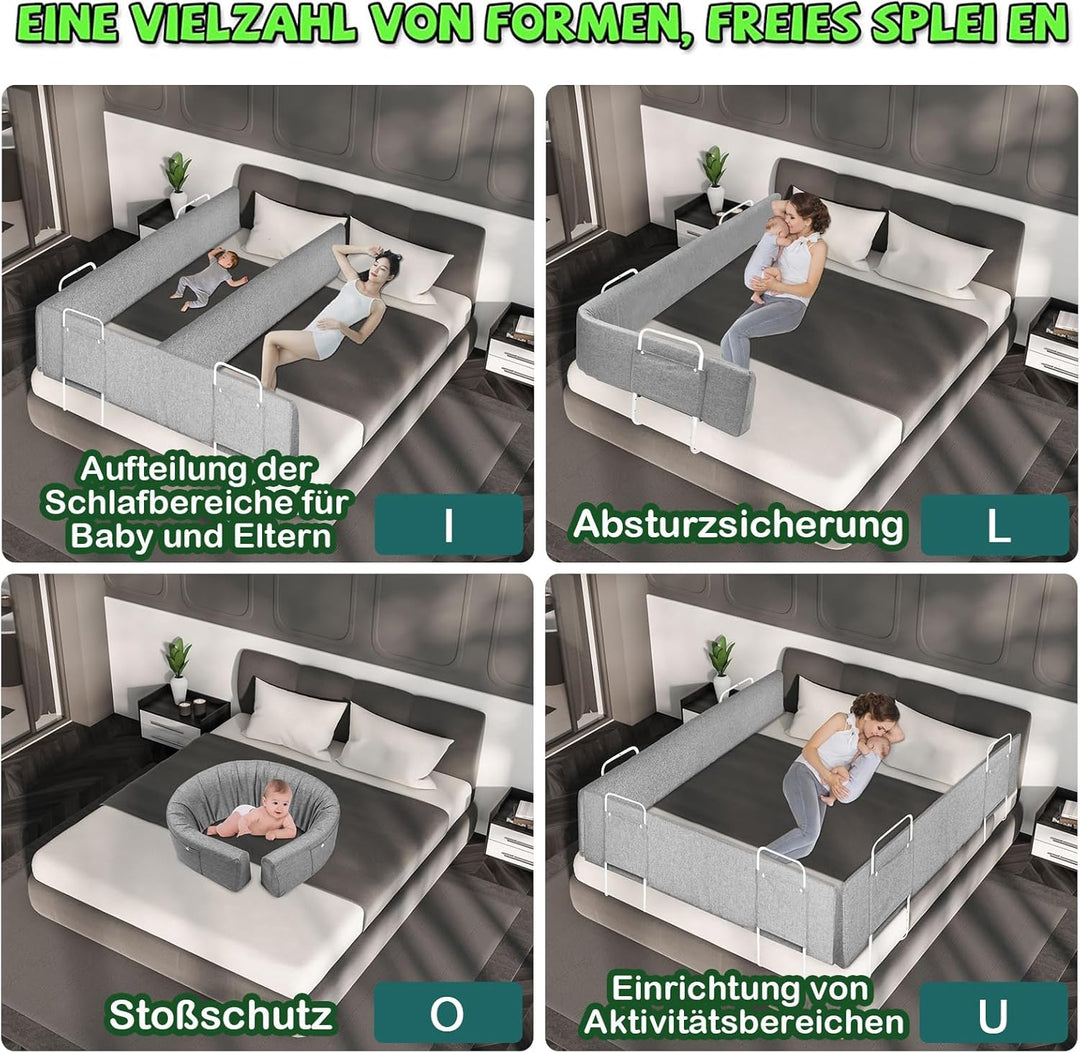 EINE VIELZAHL VON FORMEN, FREIES SPLEI EN

Aufteilung der Schlafbereiche für Baby und Eltern

I

Absturzsicherung

L

Stoßschutz

O

Einrichtung von Aktivitätsbereichen

U