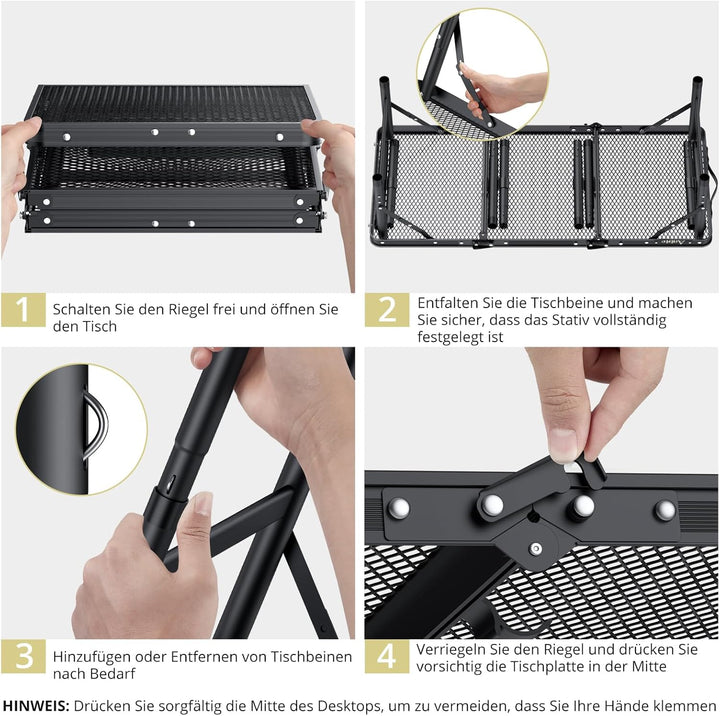 1 Schalten Sie den Riegel frei und öffnen Sie den Tisch

2 Entfalten Sie die Tischbeine und machen Sie sicher, dass das Stativ vollständig festgelegt ist

3 Hinzufügen oder Entfernen von Tischbeinen nach Bedarf

4 Verriegeln Sie den Riegel und drücken Sie vorsichtig die Tischplatte in der Mitte

HINWEIS: Drücken Sie sorgfältig die Mitte des Desktops, um zu vermeiden, dass Sie Ihre Hände klemmen